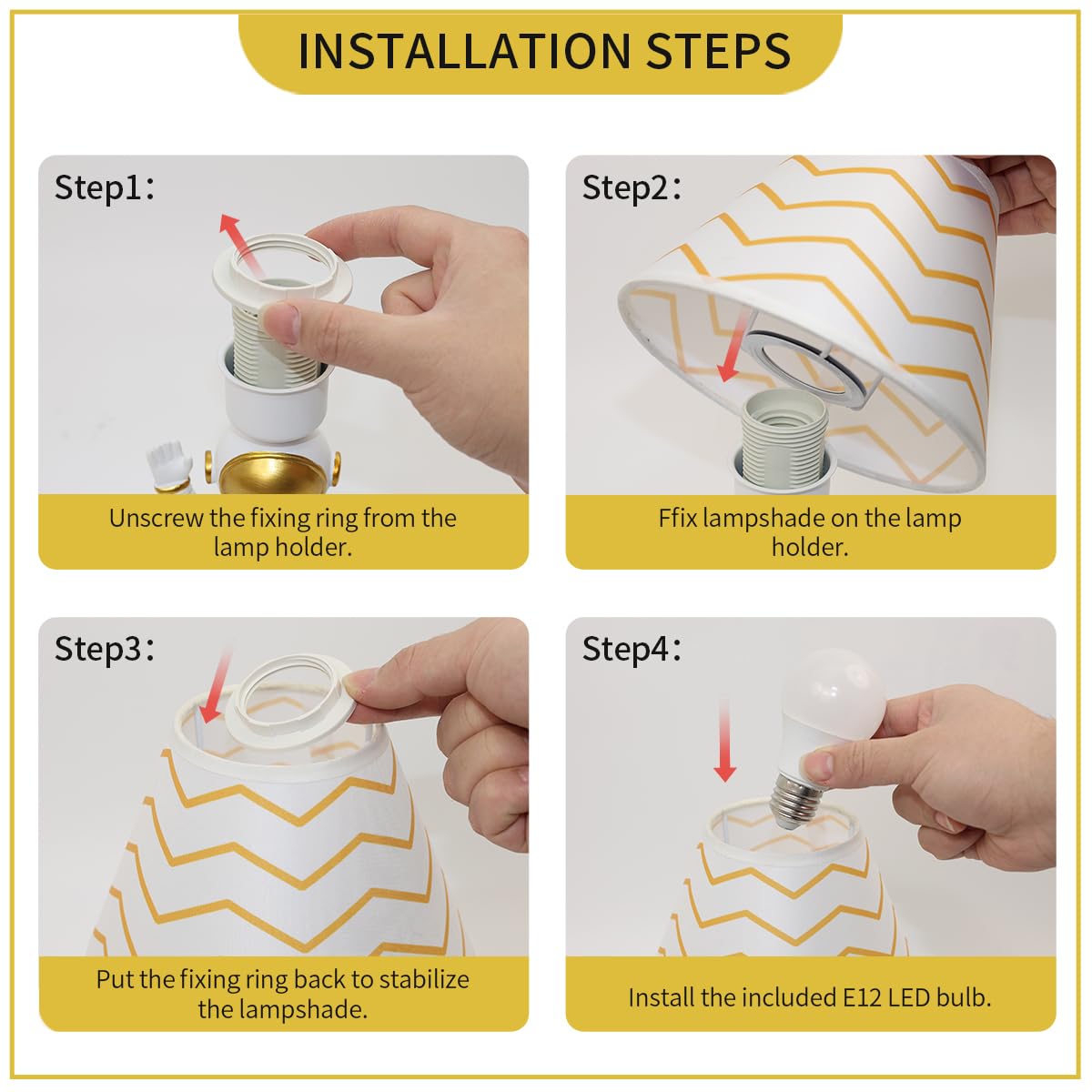 INSTALLATION STEPS

Step1:

Unscrew the fixing ring from the lamp holder.

Step2:

Ffix lampshade on the lamp holder.

Step3:

Put the fixing ring back to stabilize the lampshade.

Step4:

Install the included E12 LED bulb.