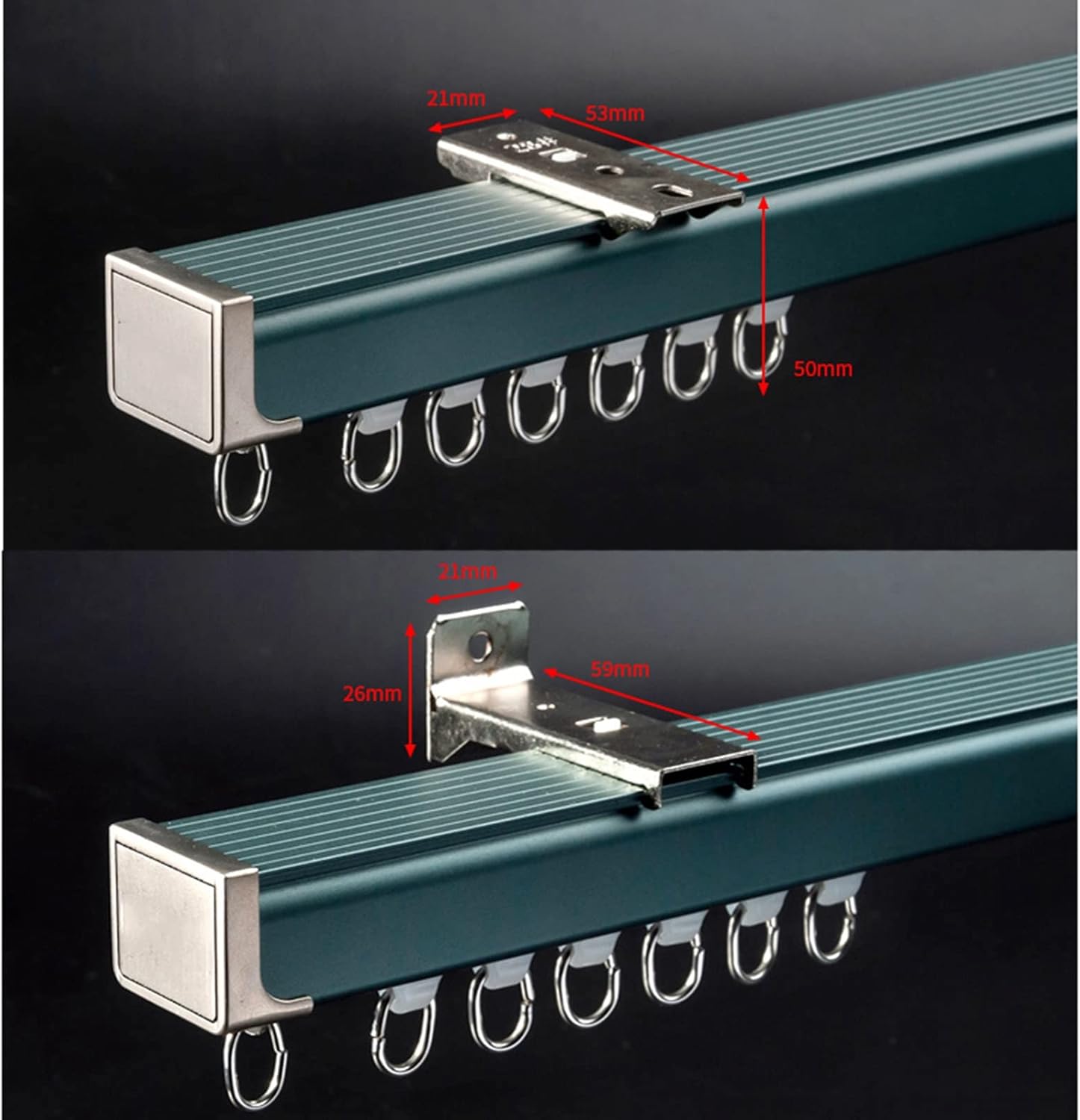 21mm
53mm
50mm
21mm
26mm
59mm