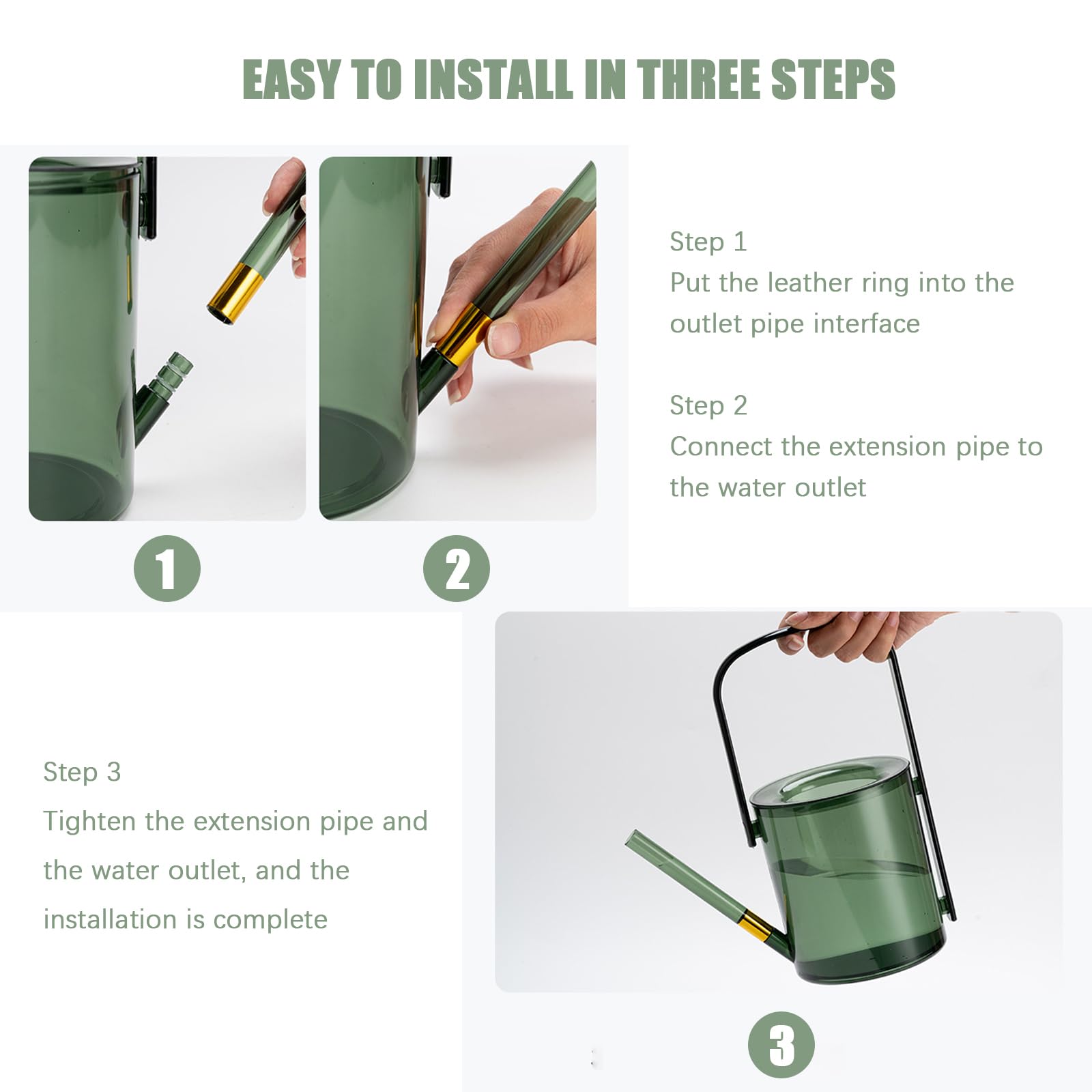 EASY TO INSTALL IN THREE STEPS

1

2

Step 1
Put the leather ring into the outlet pipe interface

Step 2
Connect the extension pipe to the water outlet

Step 3
Tighten the extension pipe and the water outlet, and the installation is complete

3