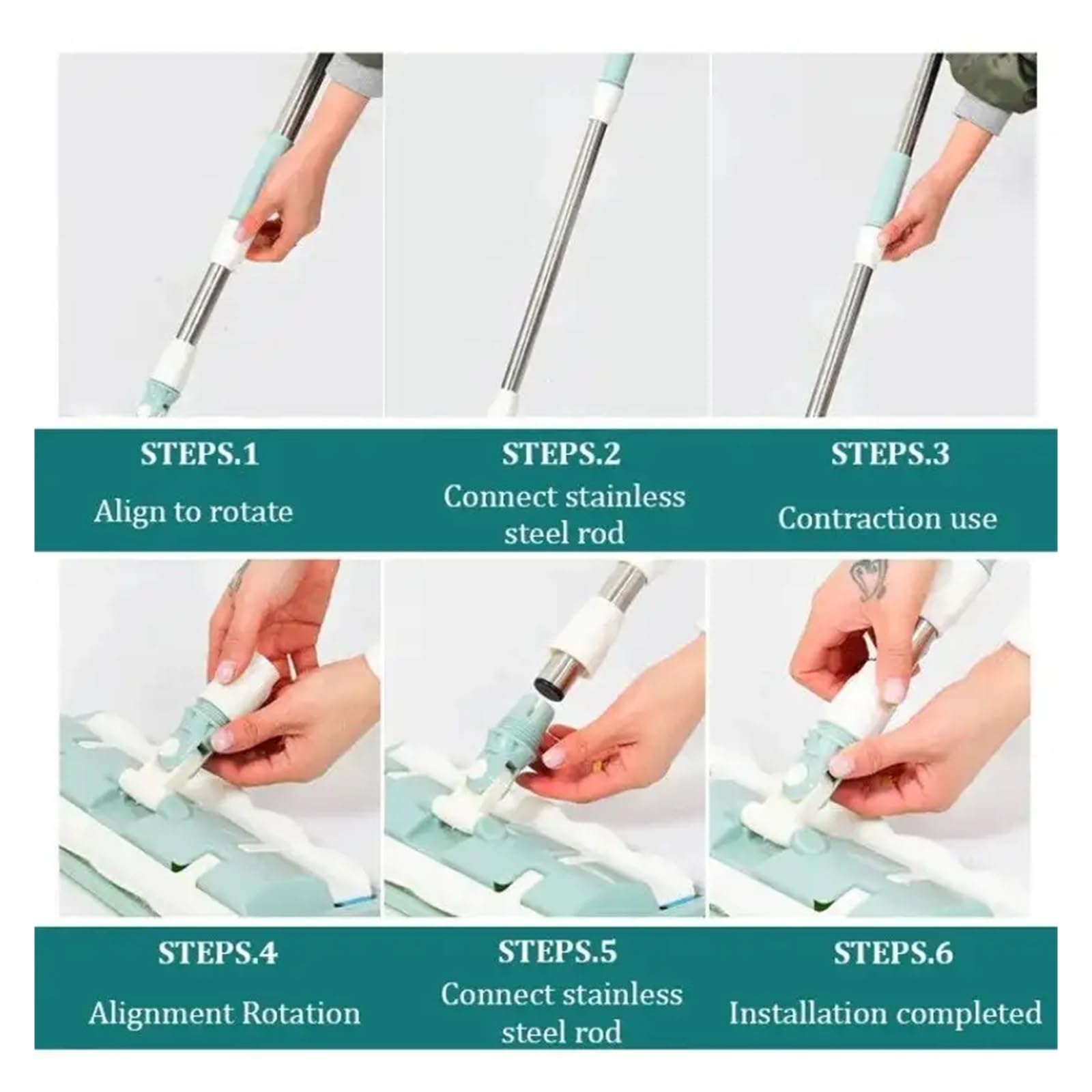 STEPS.1
Align to rotate

STEPS.2
Connect stainless steel rod

STEPS.3
Contraction use

STEPS.4
Alignment Rotation

STEPS.5
Connect stainless steel rod

STEPS.6
Installation completed