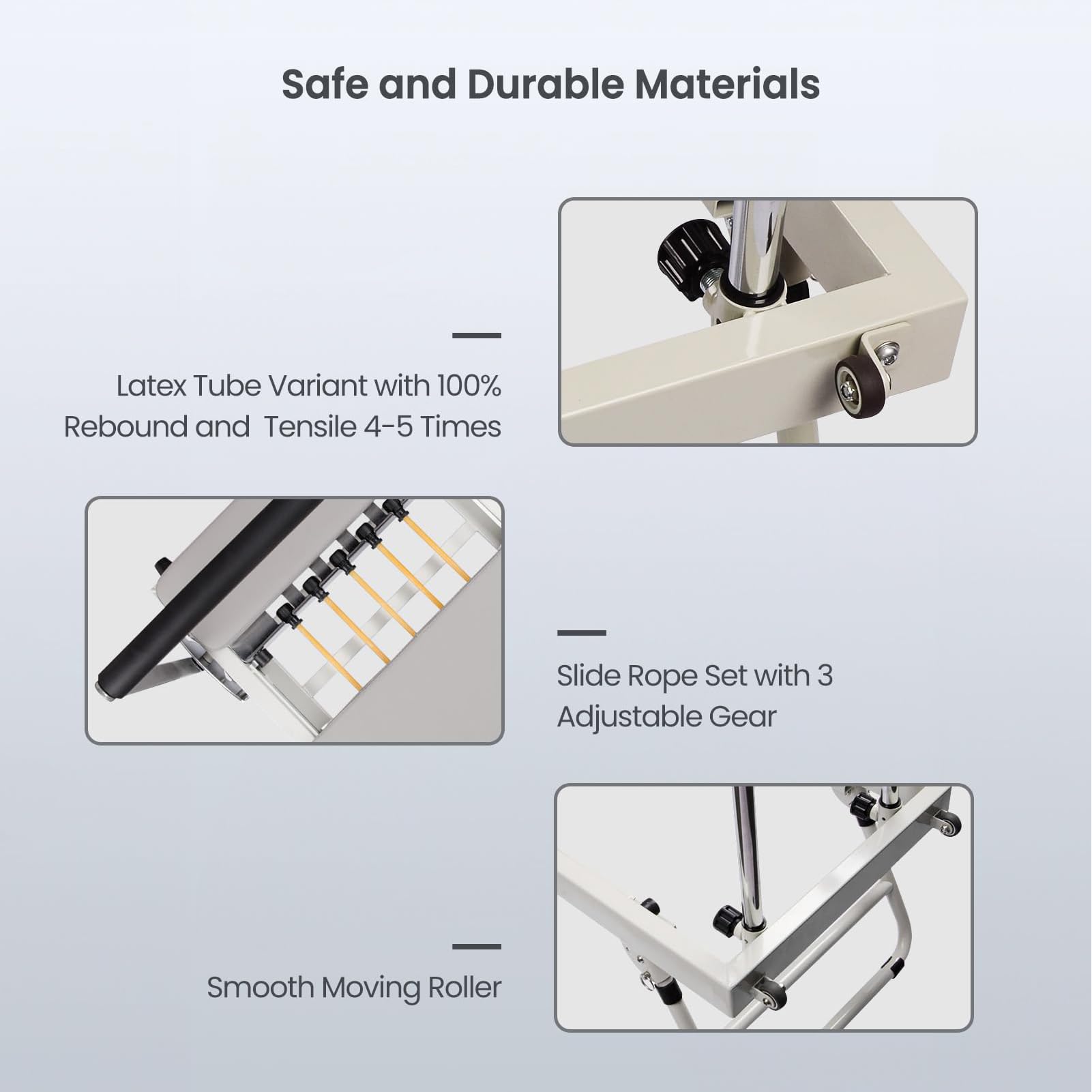 Safe and Durable Materials

Latex Tube Variant with 100% Rebound and  Tensile 4-5 Times

Slide Rope Set with 3 Adjustable Gear

Smooth Moving Roller