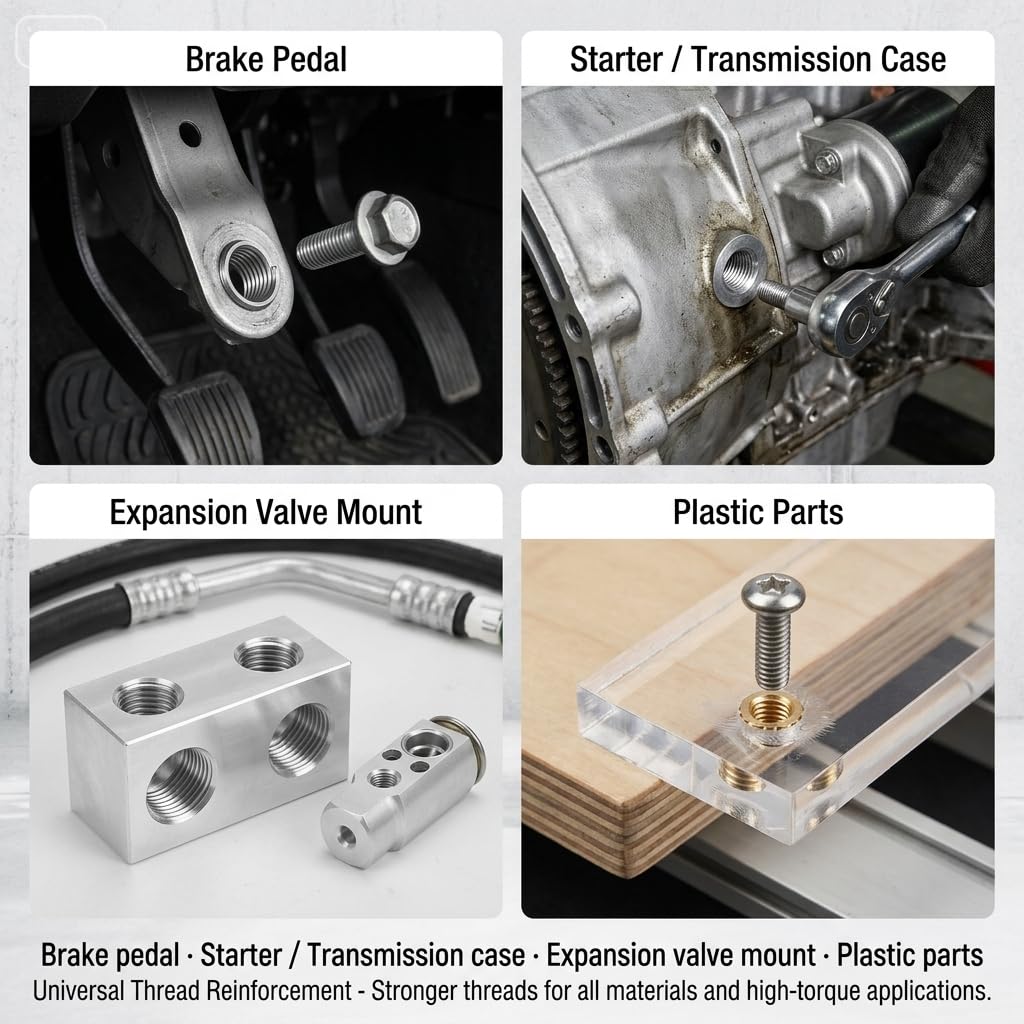 Brake Pedal

Starter / Transmission Case

Expansion Valve Mount

Plastic Parts

Brake pedal · Starter / Transmission case · Expansion valve mount · Plastic parts
Universal Thread Reinforcement - Stronger threads for all materials and high-torque applications.