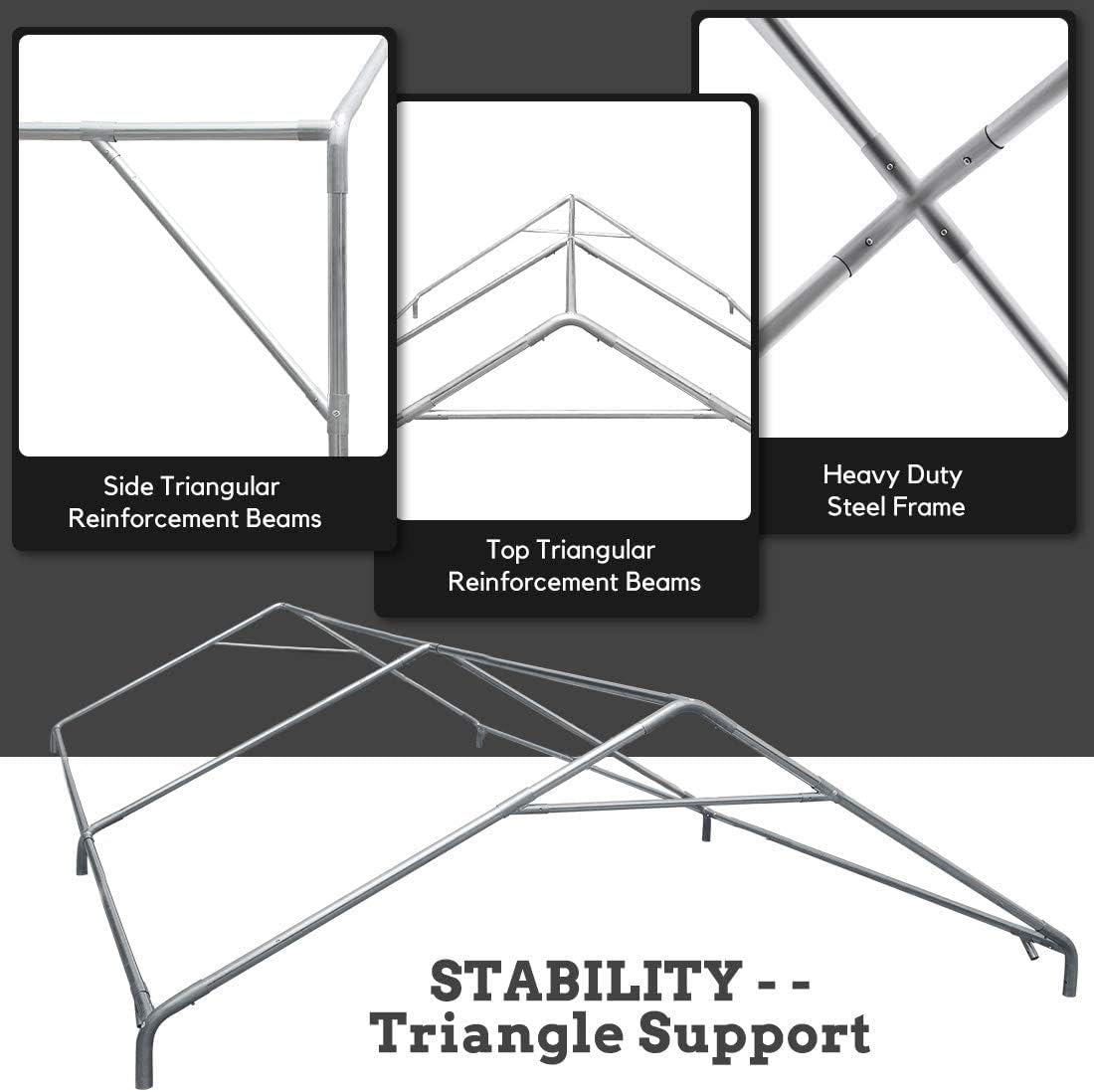 Side Triangular Reinforcement Beams

Top Triangular Reinforcement Beams

Heavy Duty Steel Frame

STABILITY - -
Triangle Support