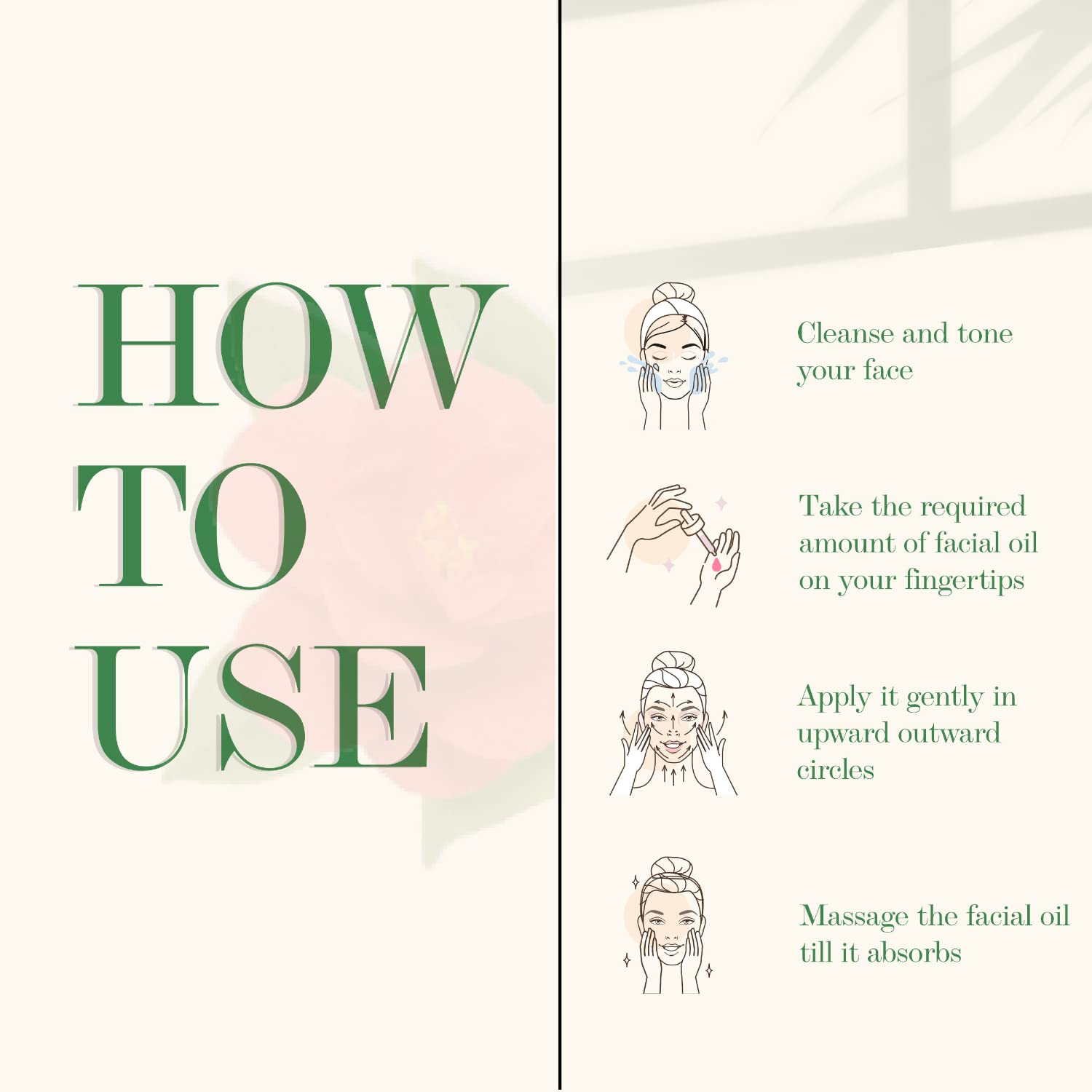 HOW
TO
USE

Cleanse and tone your face

Take the required amount of facial oil on your fingertips

Apply it gently in upward outward circles

Massage the facial oil till it absorbs