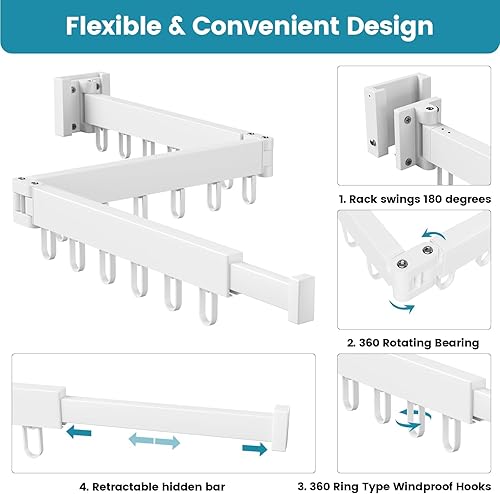 Flexible & Convenient Design

1. Rack swings 180 degrees

2. 360 Rotating Bearing

4. Retractable hidden bar

3. 360 Ring Type Windproof Hooks