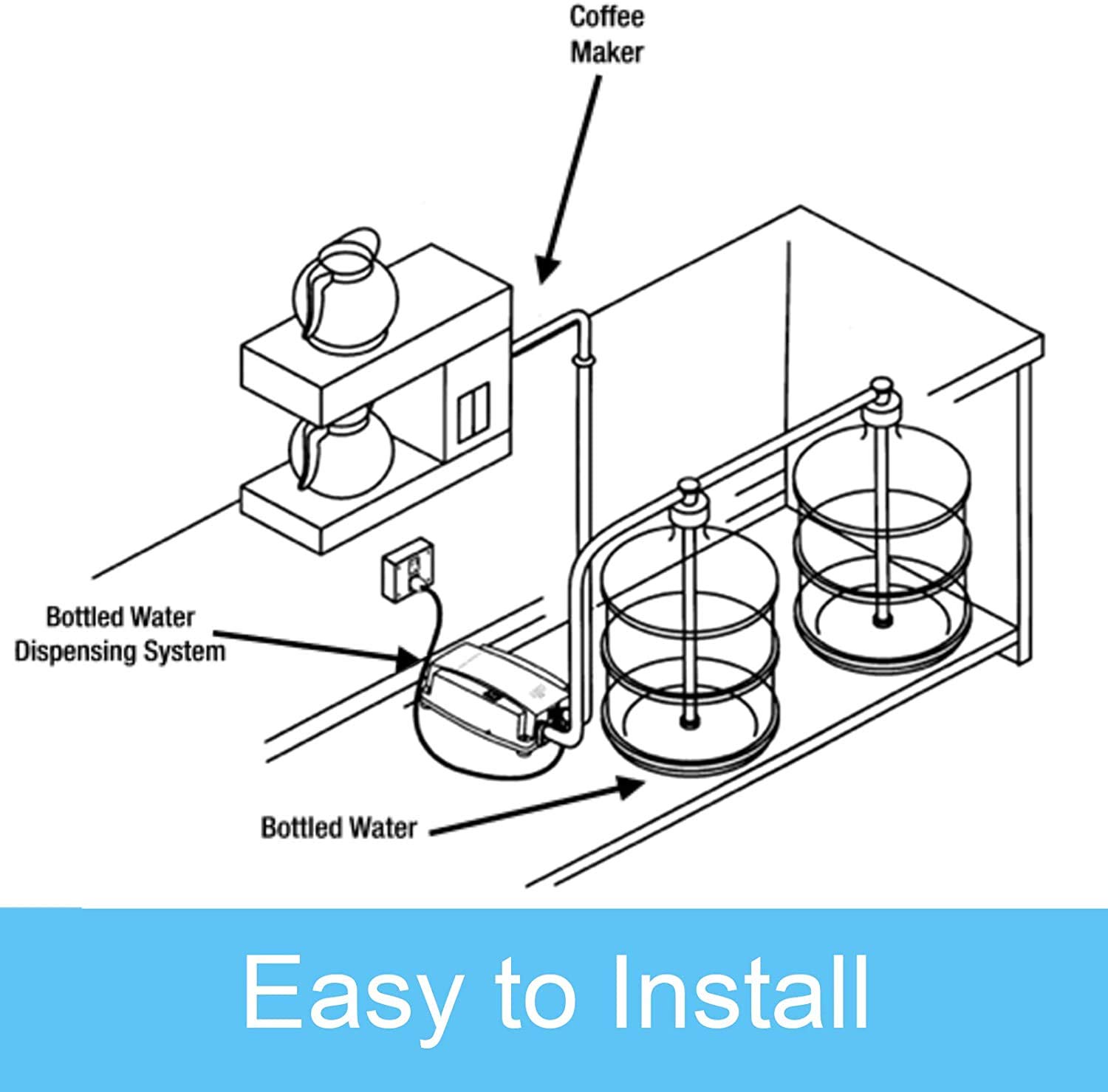 Coffee Maker

Bottled Water Dispensing System

Bottled Water

Easy to Install