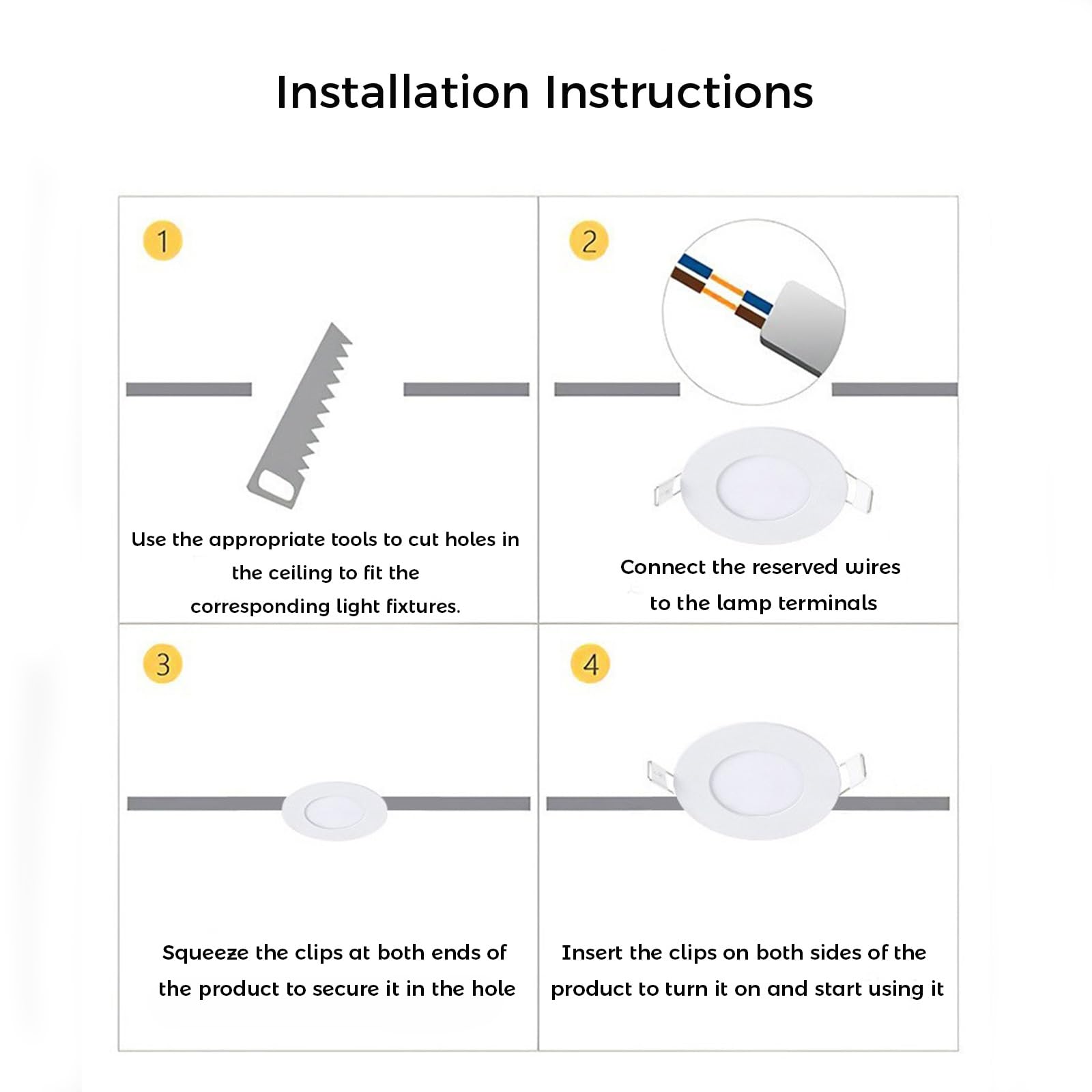 Installation Instructions

1

Use the appropriate tools to cut holes in the ceiling to fit the corresponding light fixtures.

2

Connect the reserved wires to the lamp terminals

3

Squeeze the clips at both ends of the product to secure it in the hole

4

Insert the clips on both sides of the product to turn it on and start using it