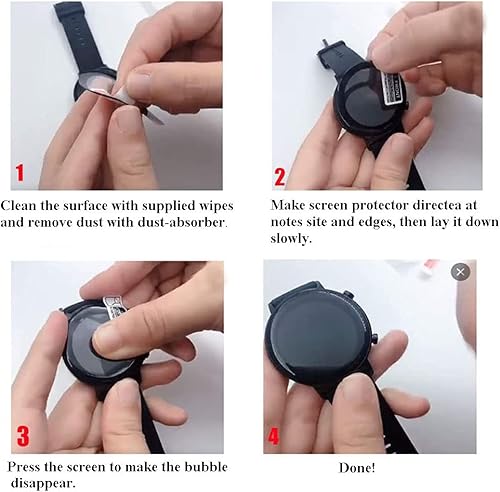 1

Clean the surface with supplied wipes and remove dust with dust-absorber.

2

Make screen protector directea at notes site and edges, then lay it down slowly.

3

Press the screen to make the bubble disappear.

4

Done!