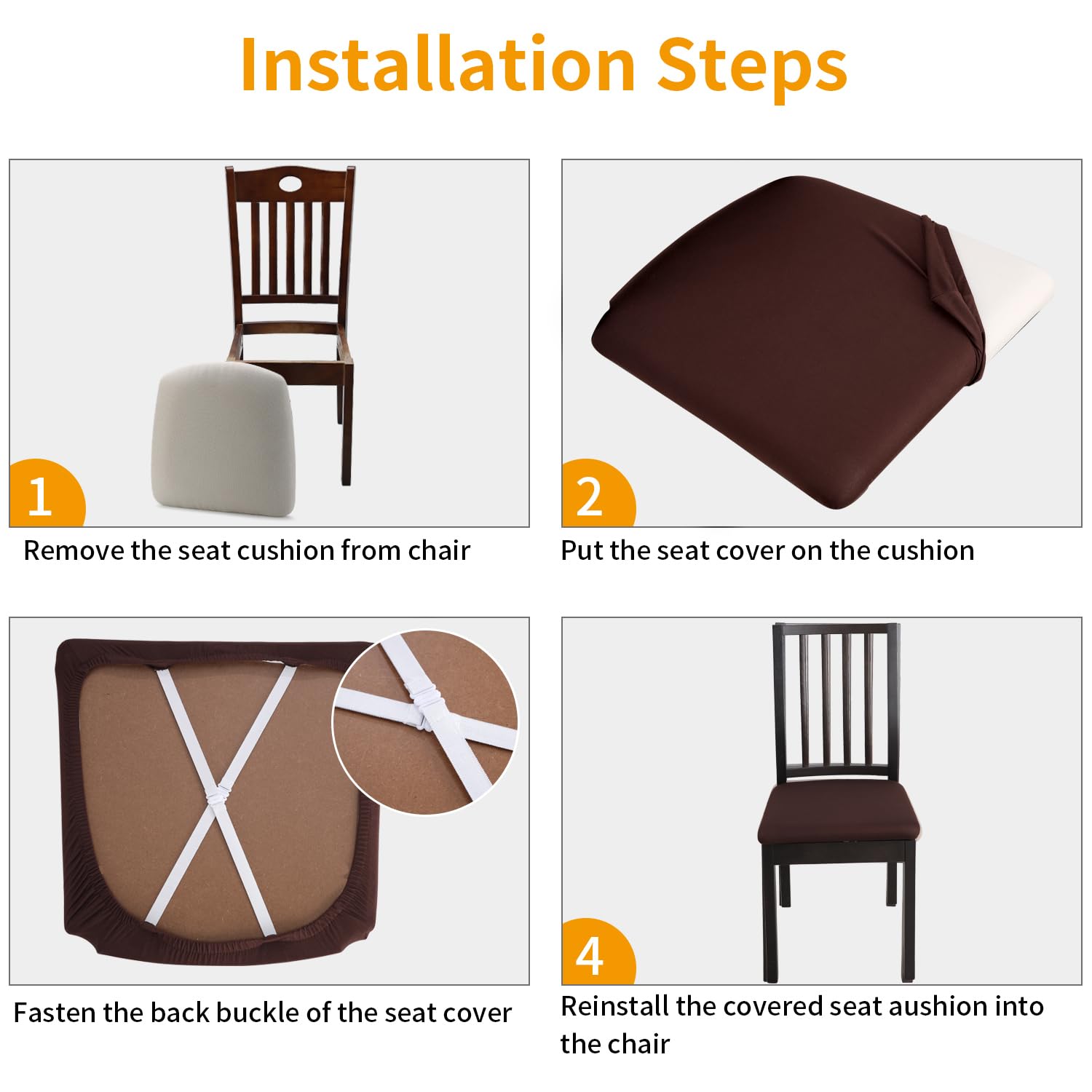 Installation Steps

1

Remove the seat cushion from chair

2

Put the seat cover on the cushion

Fasten the back buckle of the seat cover

4

Reinstall the covered seat aushion into the chair