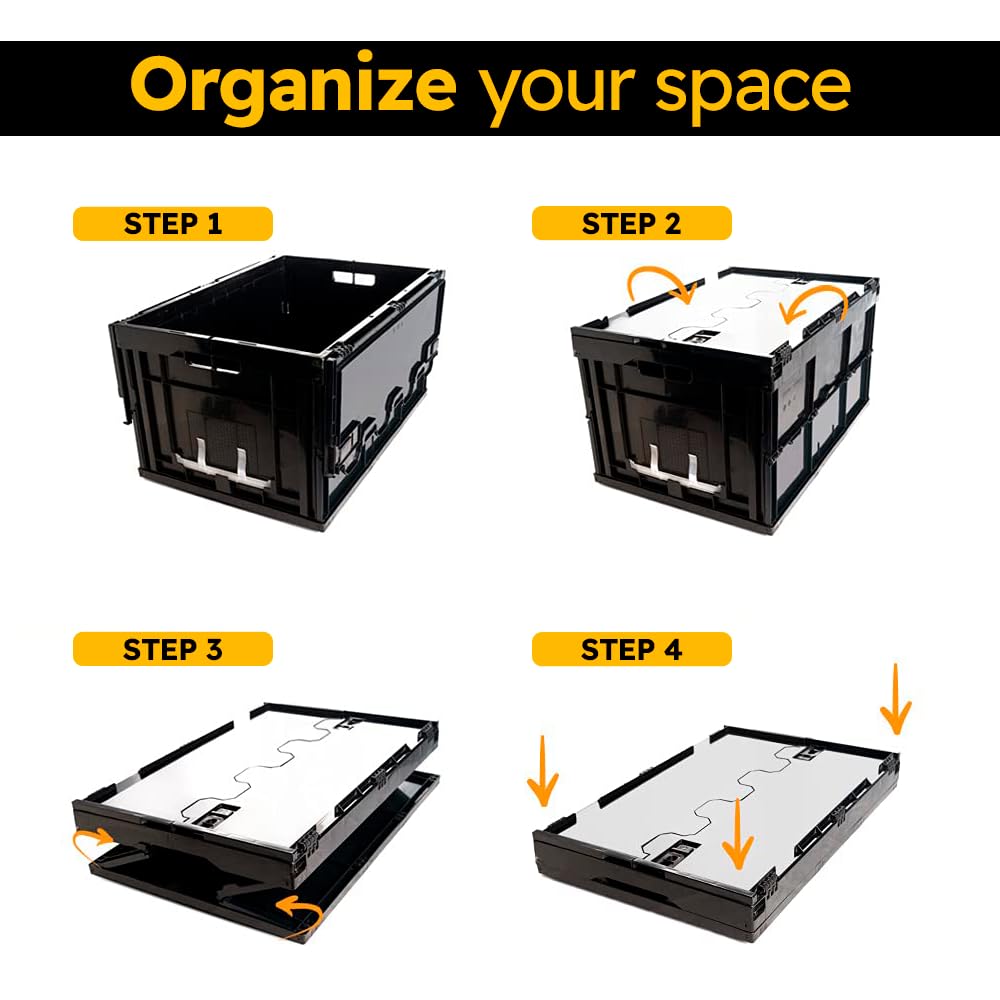 Organize your space

STEP 1

STEP 2

STEP 3

STEP 4