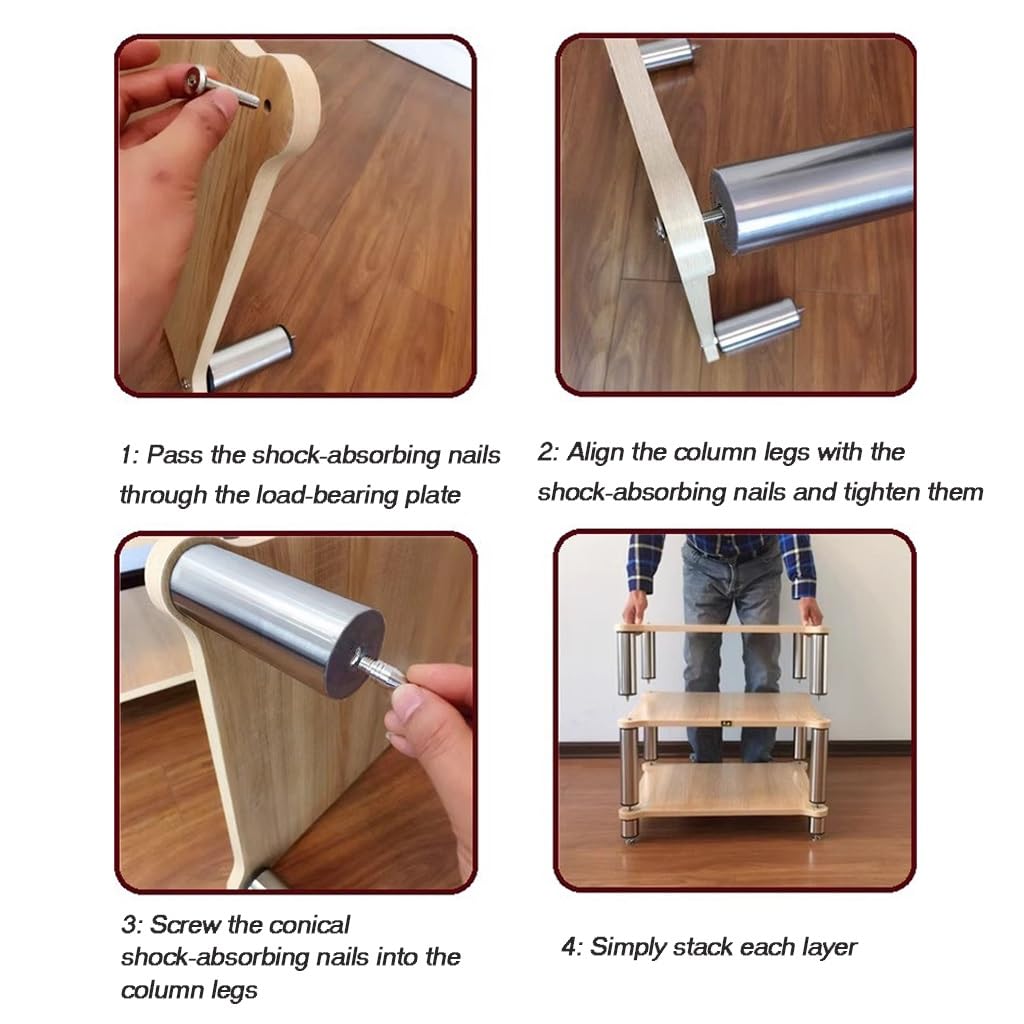 1: Pass the shock-absorbing nails through the load-bearing plate

2: Align the column legs with the shock-absorbing nails and tighten them

3: Screw the conical shock-absorbing nails into the column legs

4: Simply stack each layer