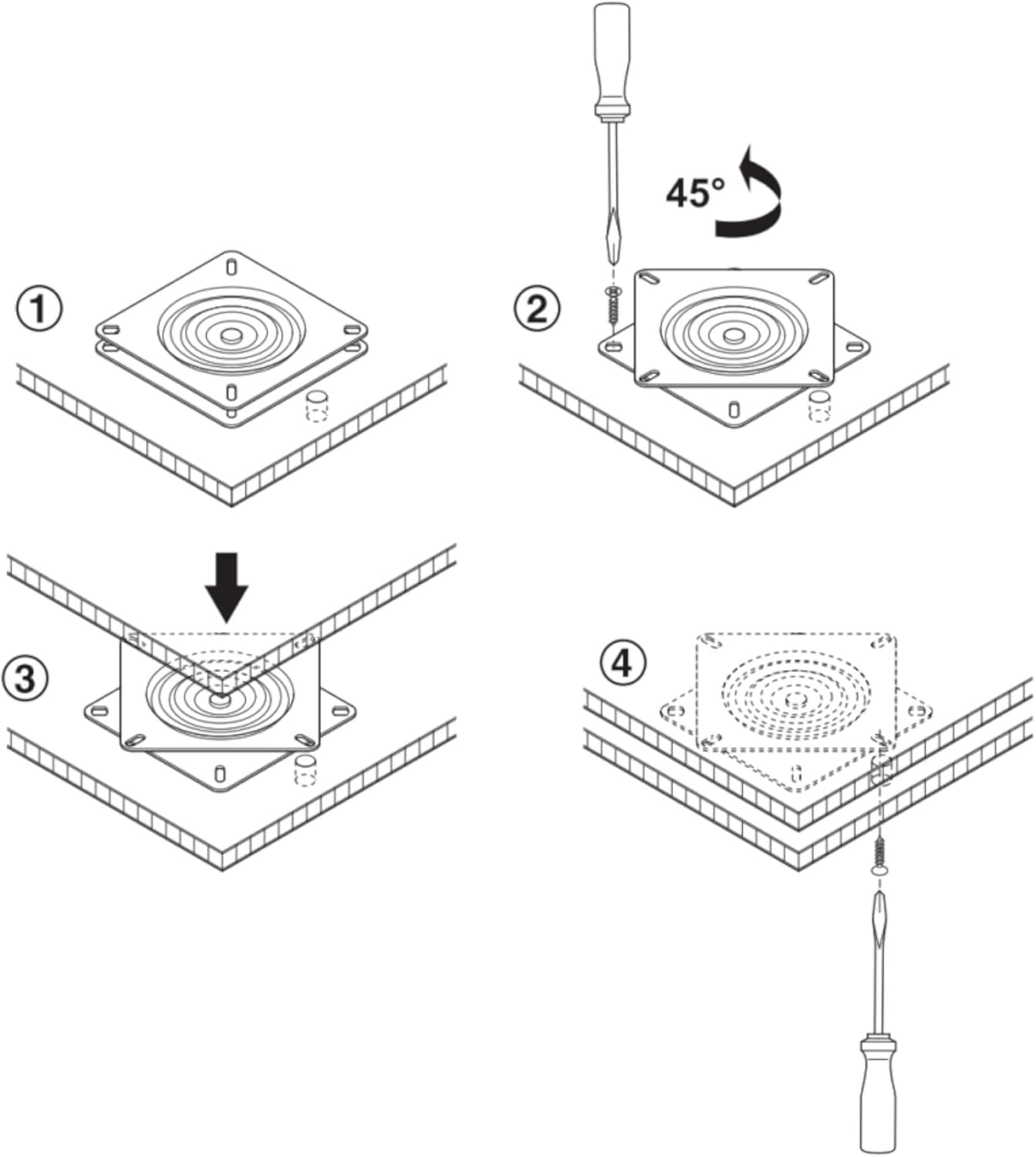 1

2

45°

3

4