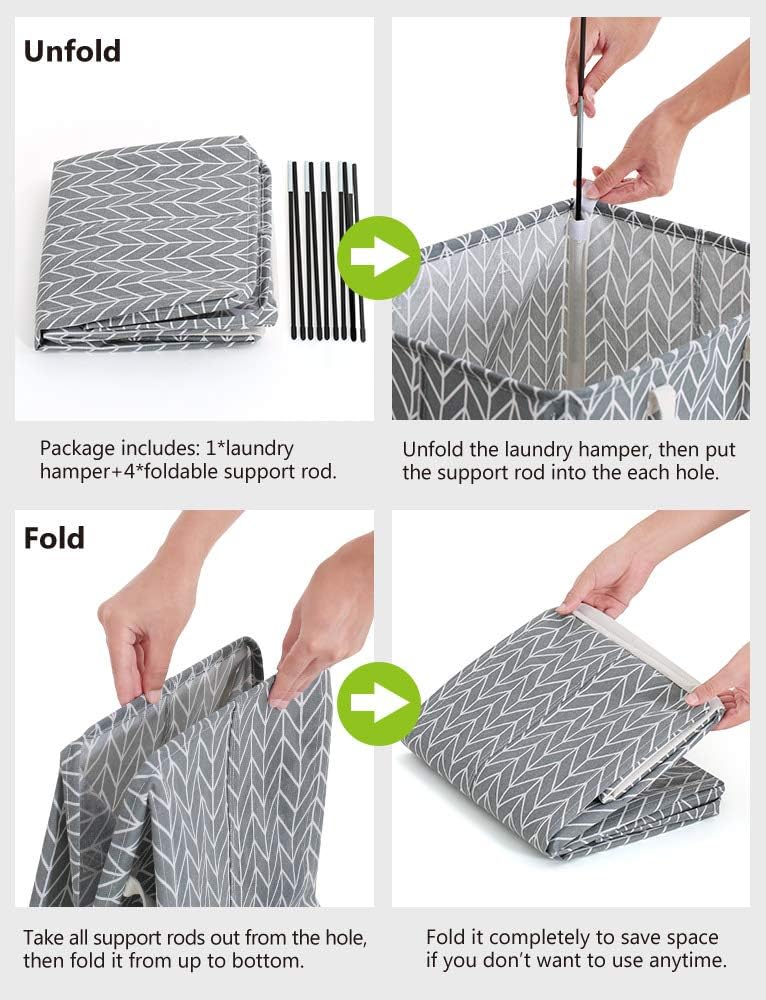 Unfold

Package includes: 1*laundry hamper+4*foldable support rod.

Unfold the laundry hamper, then put the support rod into the each hole.

Fold

Take all support rods out from the hole, then fold it from up to bottom.

Fold it completely to save space if you don't want to use anytime.