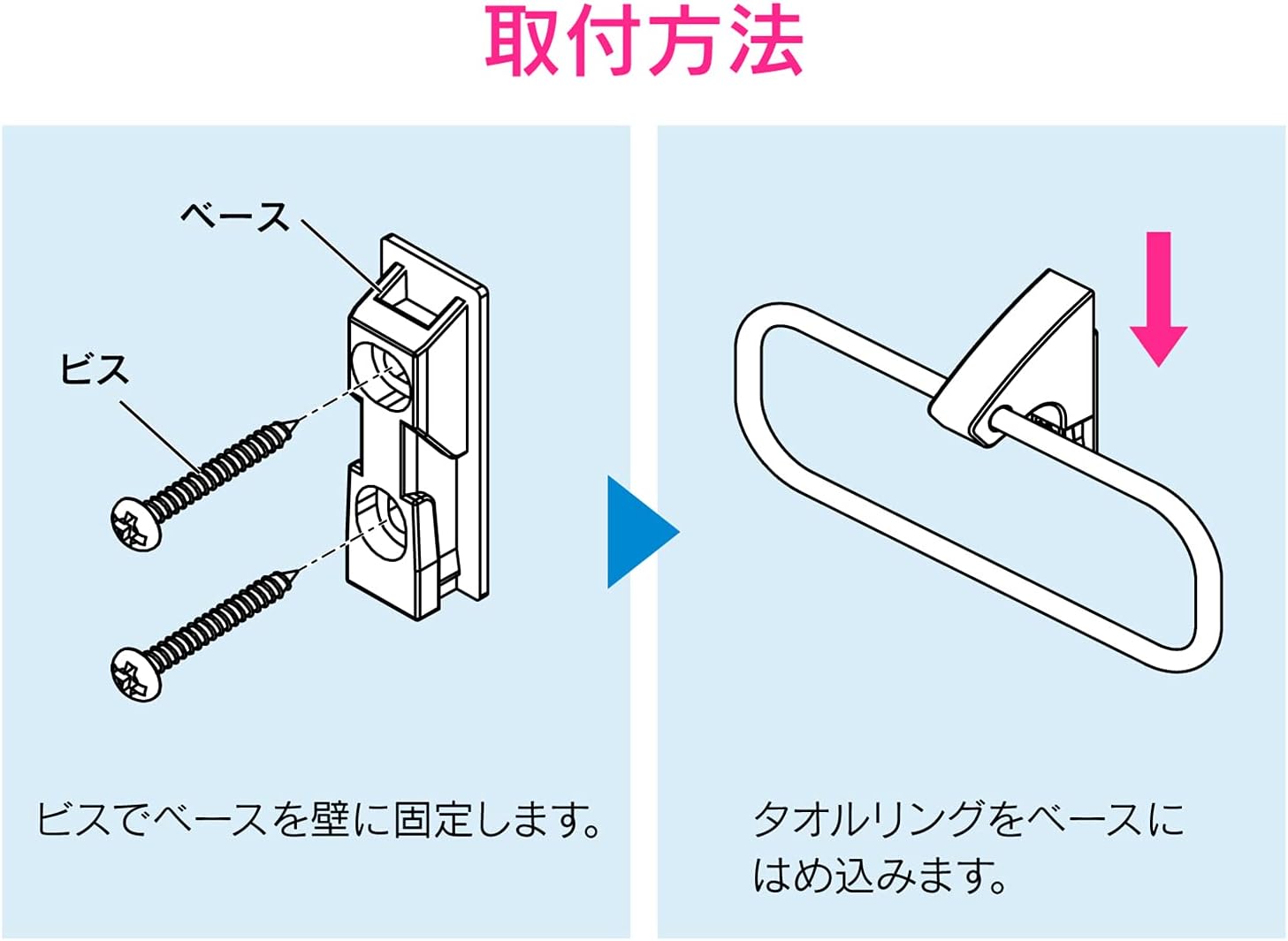 取付方法

ベース

ビス

ビスでベースを壁に固定します。

タオルリングをベースにはめ込みます。