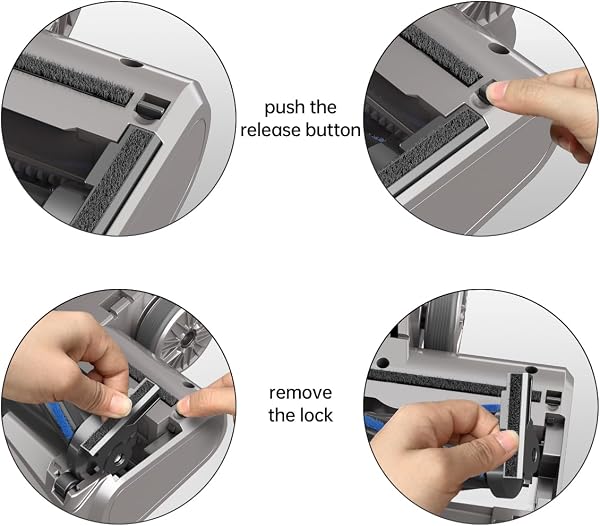 push the release button

remove the lock