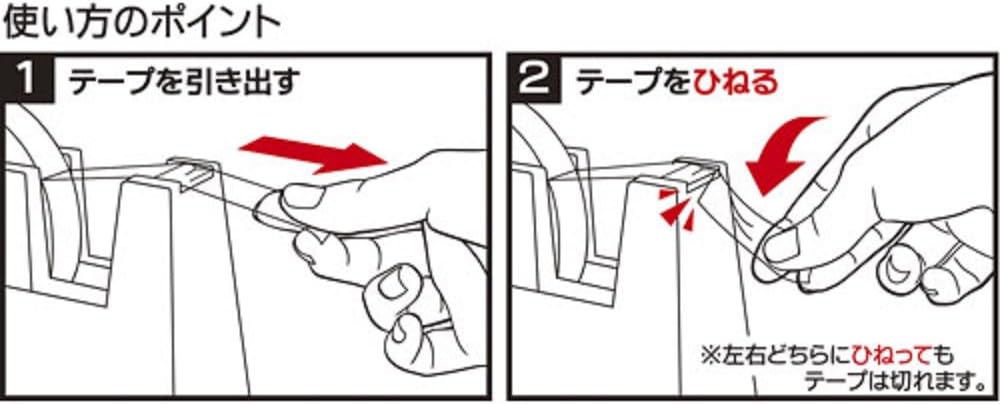 使い方のポイント

1 テープを引き出す

2 テープをひねる

※左右どちらにひねってもテープは切れます。