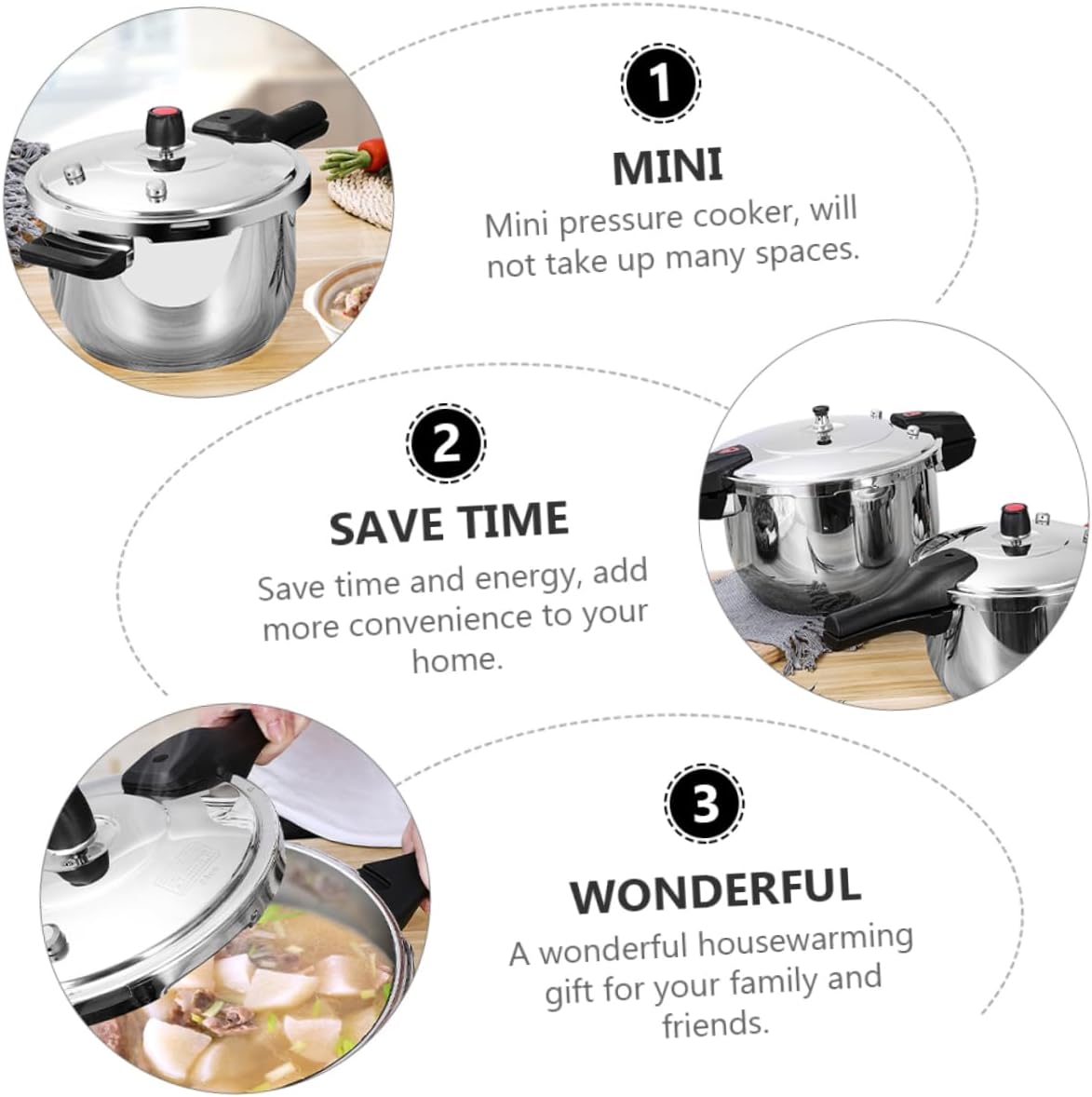 1

MINI

Mini pressure cooker, will not take up many spaces.

2

SAVE TIME

Save time and energy, add more convenience to your home.

3

WONDERFUL

A wonderful housewarming gift for your family and friends.