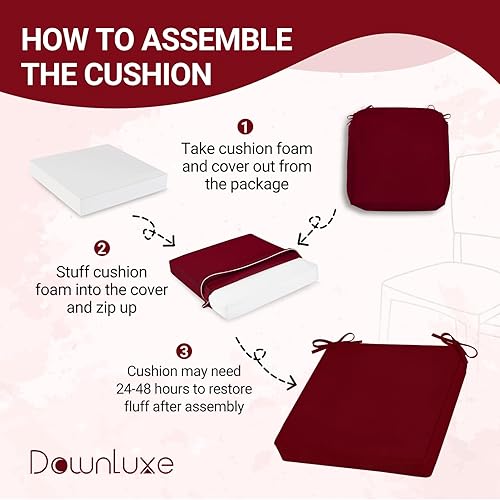 HOW TO ASSEMBLE THE CUSHION

1
Take cushion foam and cover out from the package

2
Stuff cushion foam into the cover and zip up

3
Cushion may need 24-48 hours to restore fluff after assembly

DownLuxe