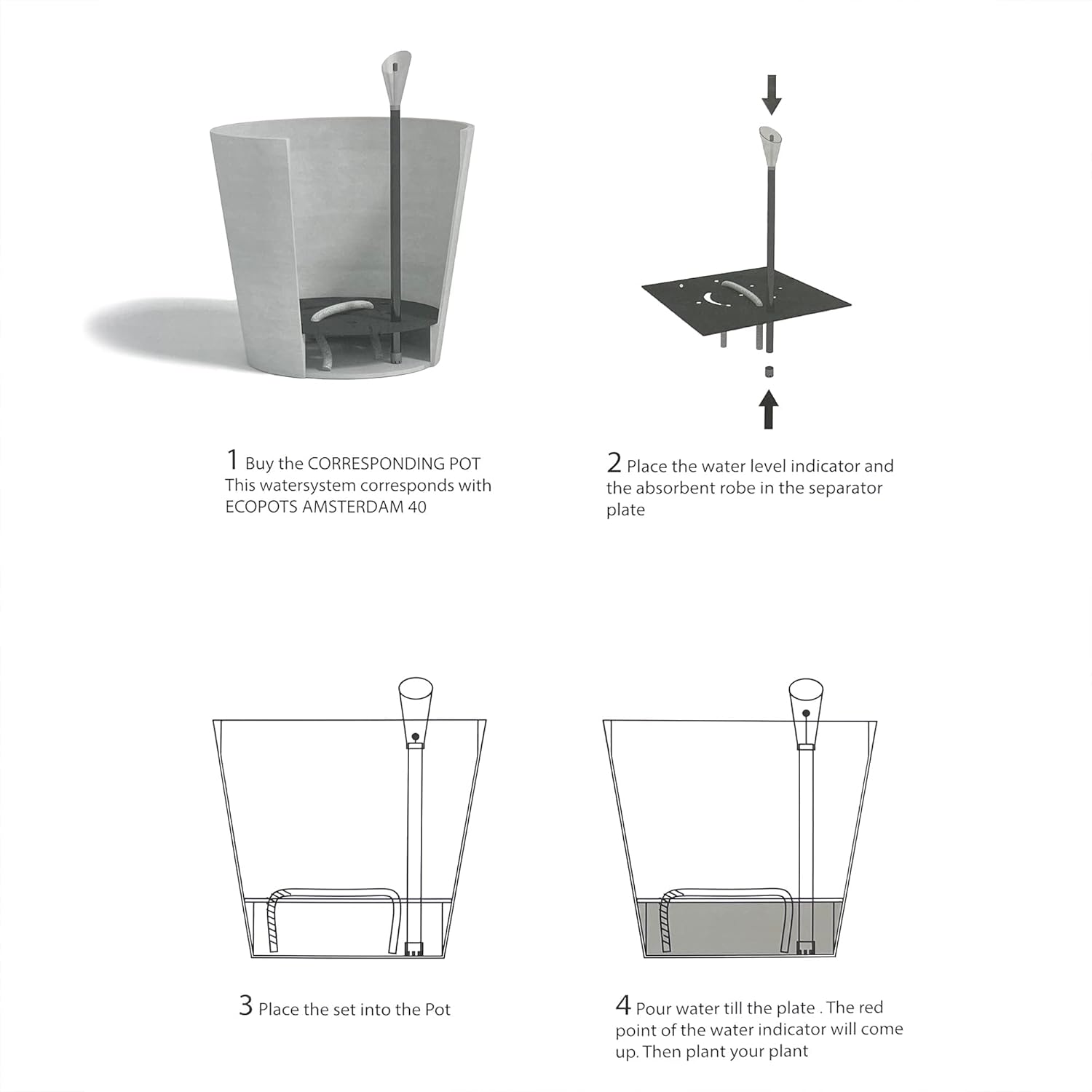 1 Buy the CORRESPONDING POT
This watersystem corresponds with ECOPOTS AMSTERDAM 40

2 Place the water level indicator and the absorbent robe in the separator plate

3 Place the set into the Pot

4 Pour water till the plate . The red point of the water indicator will come up. Then plant your plant