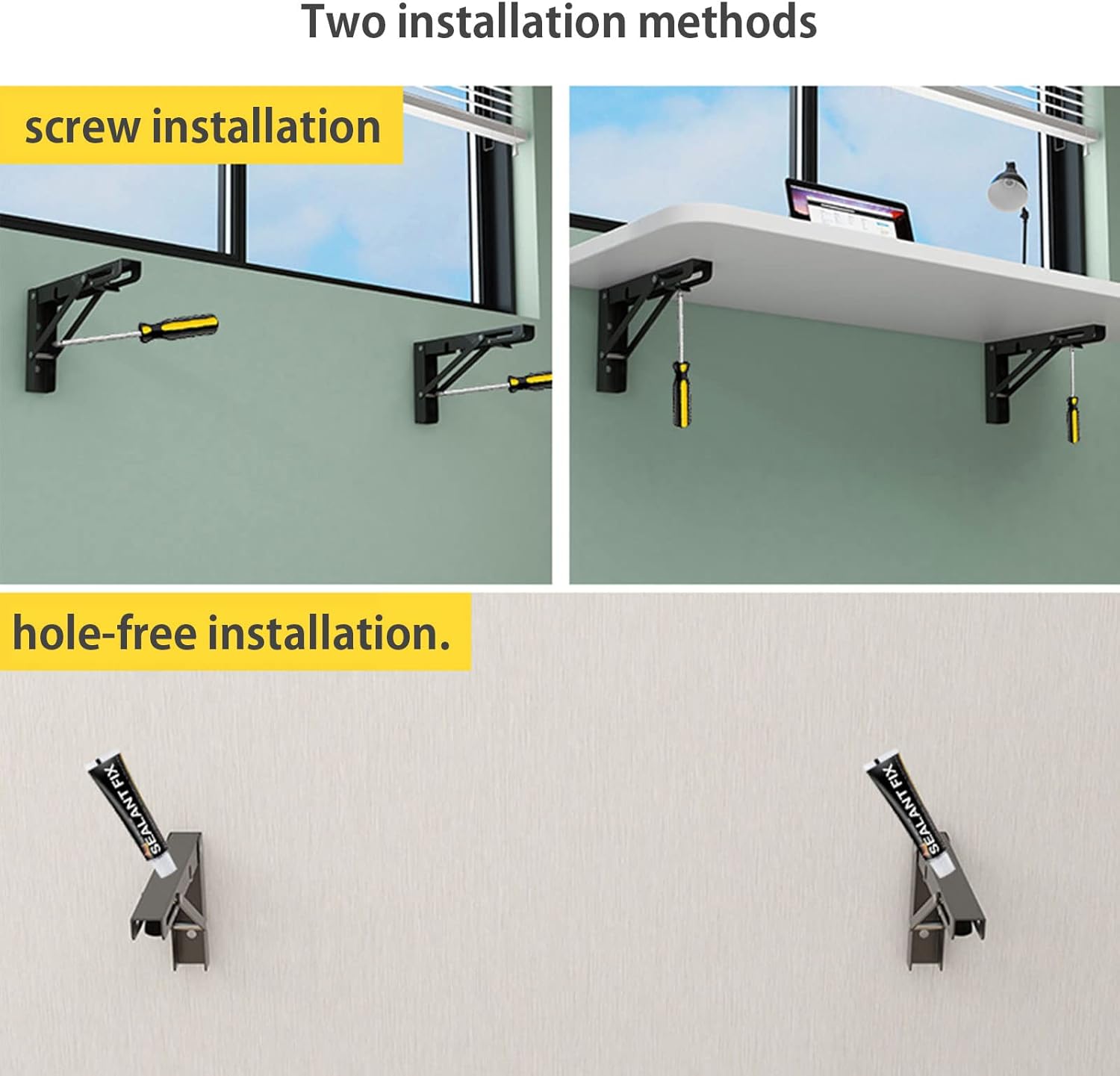 Two installation methods

screw installation

hole-free installation.

SEALANT FIX

SEALANT FIX