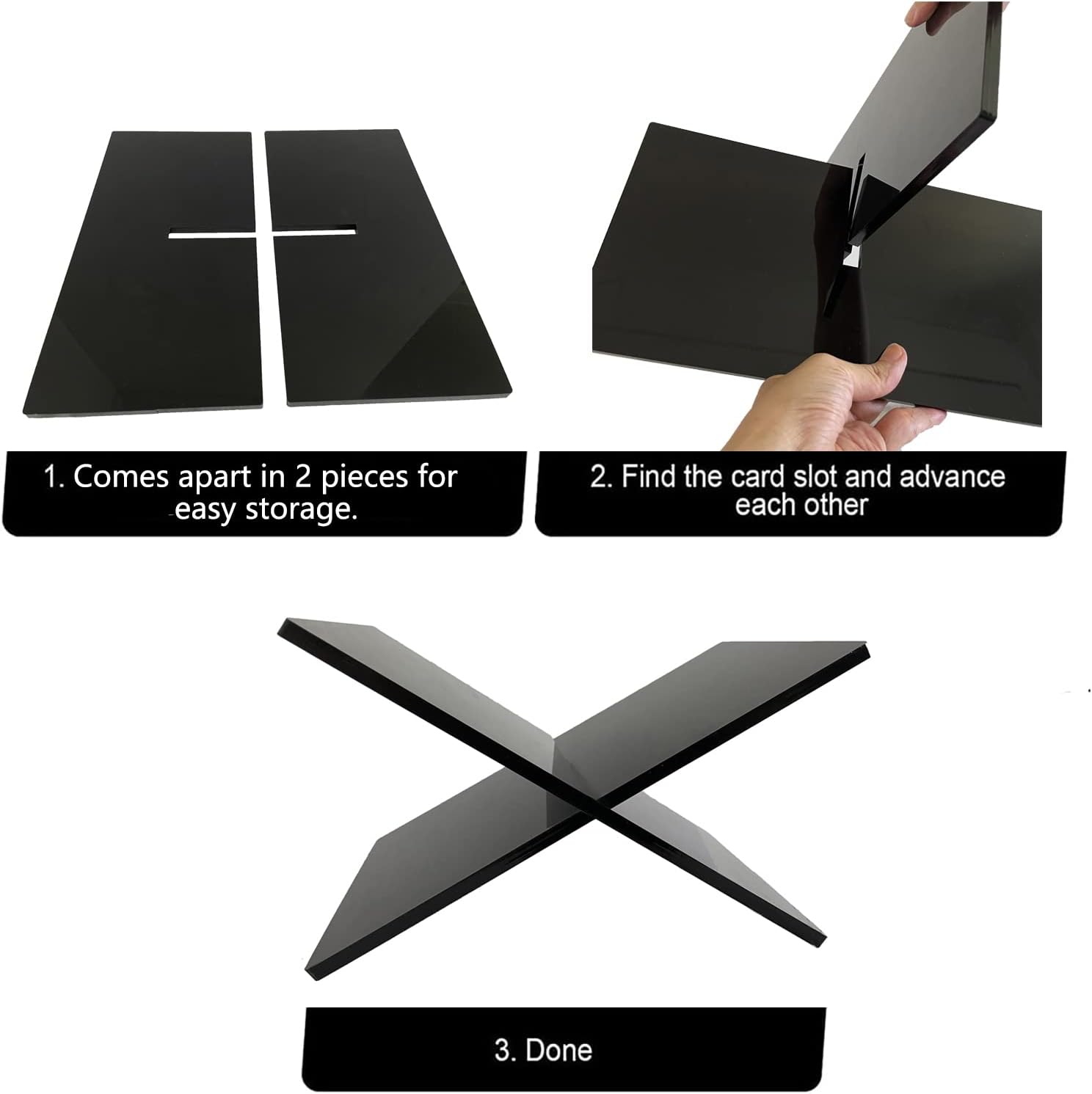 1. Comes apart in 2 pieces for easy storage.

2. Find the card slot and advance each other

3. Done