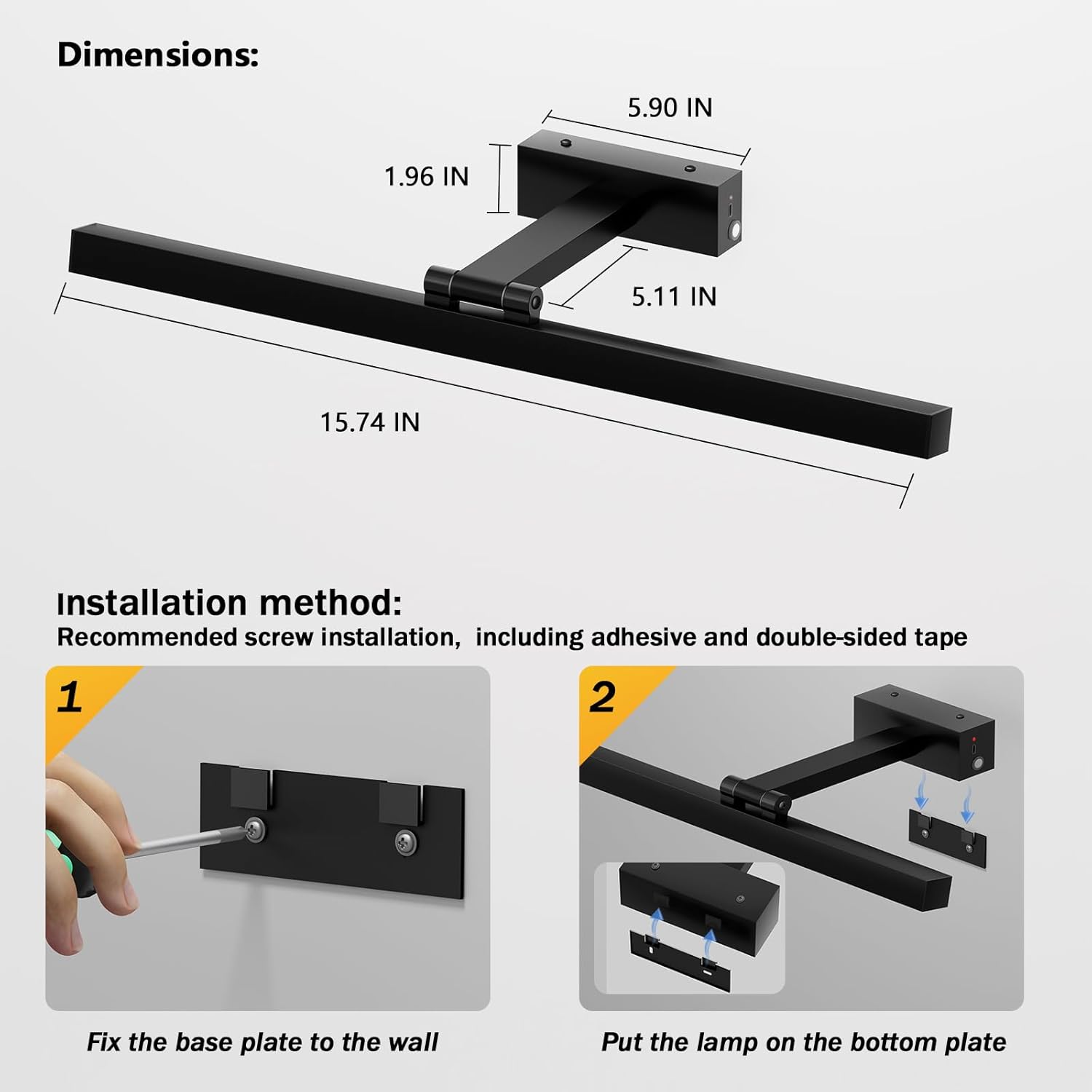 Dimensions:

5.90 IN

1.96 IN

5.11 IN

15.74 IN

Installation method:
Recommended screw installation,  including adhesive and double-sided tape

1

Fix the base plate to the wall

2

Put the lamp on the bottom plate