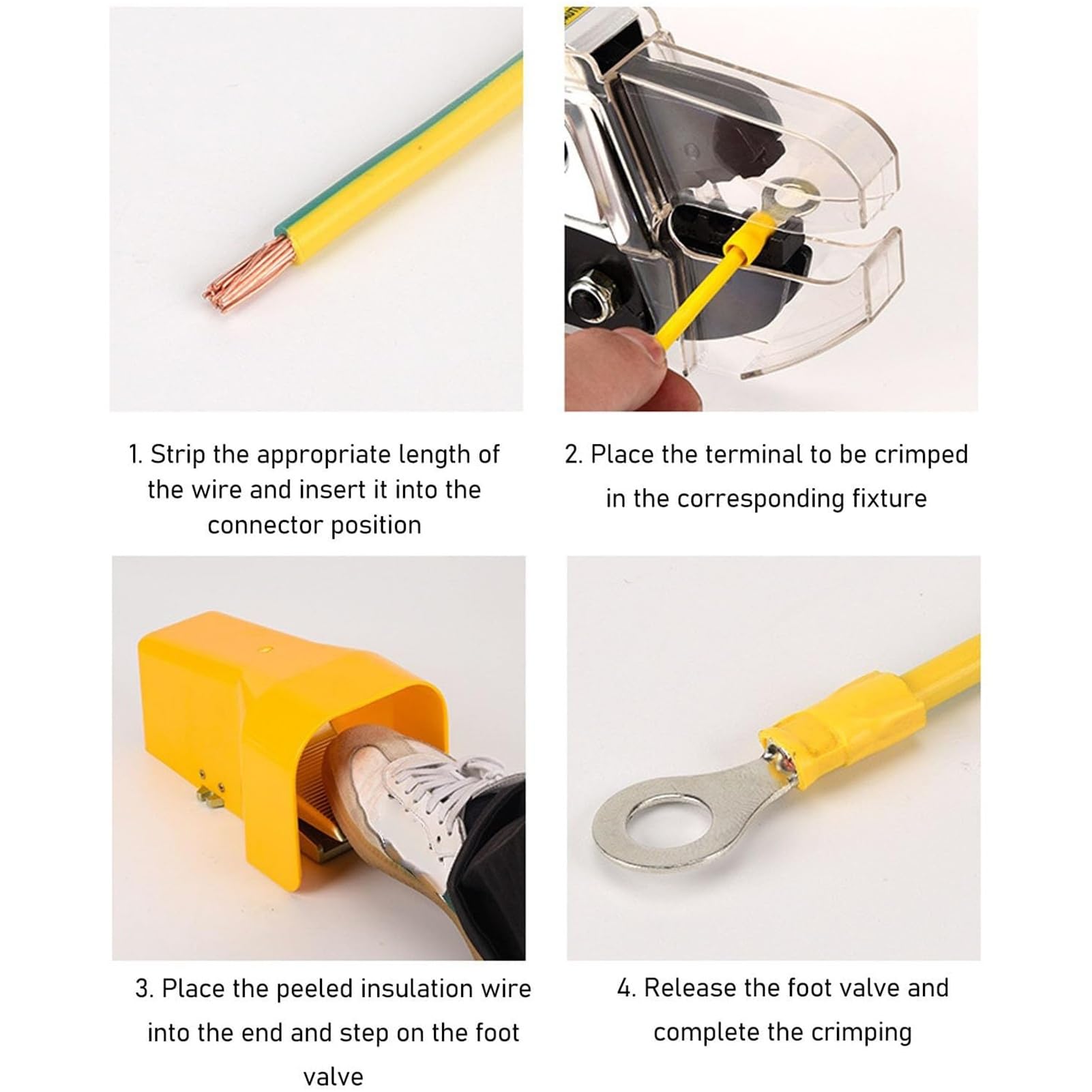 1. Strip the appropriate length of the wire and insert it into the connector position

2. Place the terminal to be crimped in the corresponding fixture

3. Place the peeled insulation wire into the end and step on the foot valve

4. Release the foot valve and complete the crimping