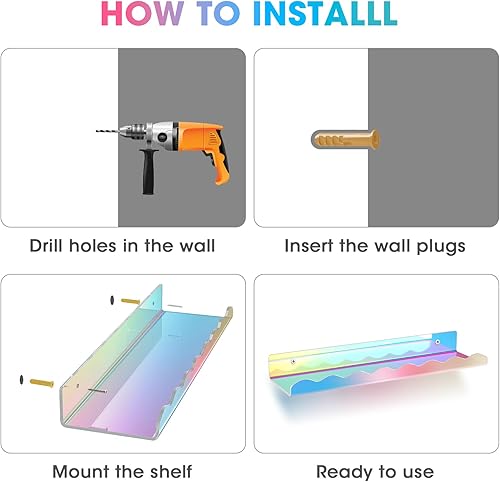 HOW TO INSTALLL

Drill holes in the wall

Insert the wall plugs

Mount the shelf

Ready to use