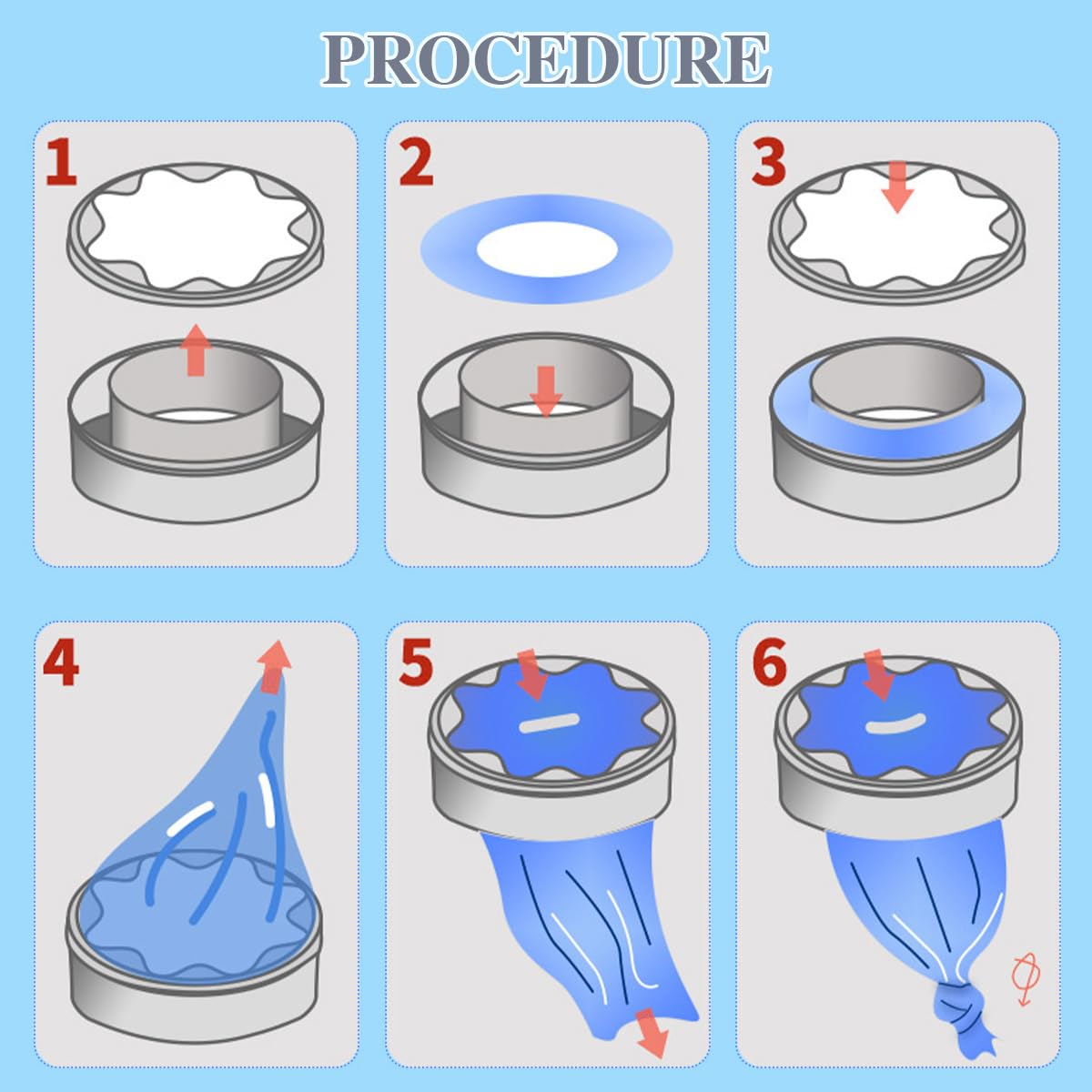 PROCEDURE

1

2

3

4

5

6