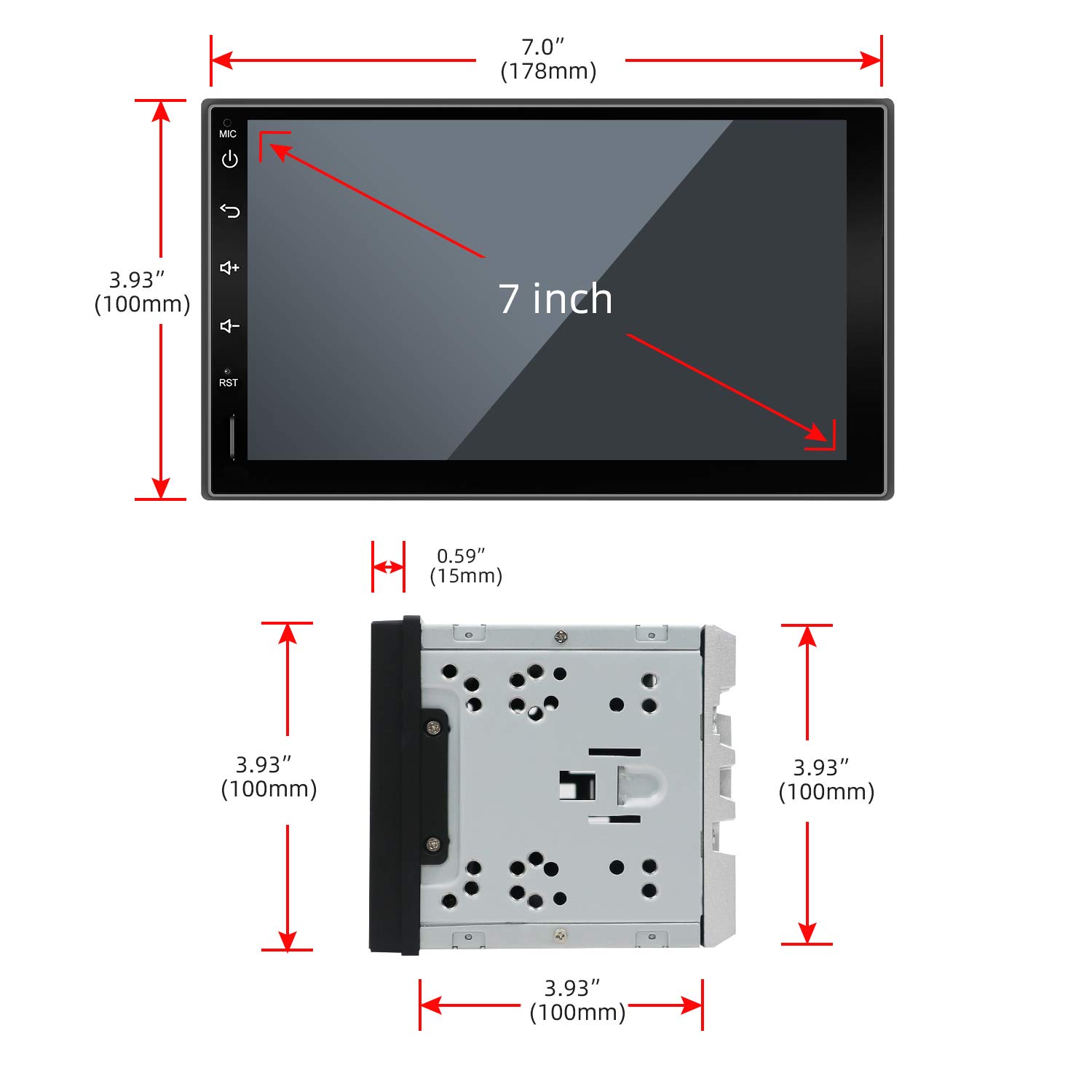 7.0″
(178mm)

3.93″
(100mm)

MIC

RST

7 inch

0.59″
(15mm)

3.93″
(100mm)

3.93″
(100mm)

3.93″
(100mm)