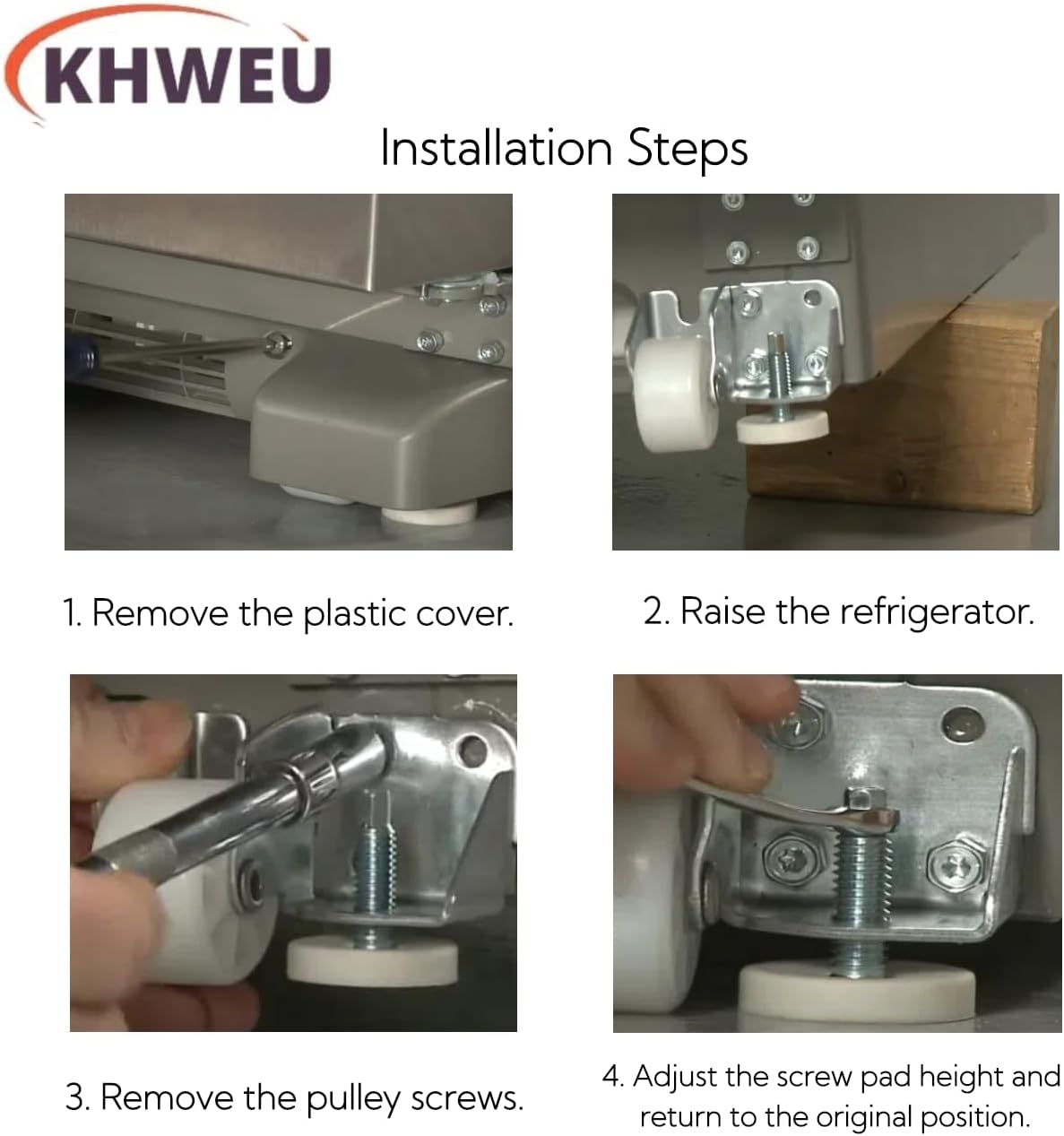 KHWEU

Installation Steps

1. Remove the plastic cover.

2. Raise the refrigerator.

3. Remove the pulley screws.

4. Adjust the screw pad height and return to the original position.