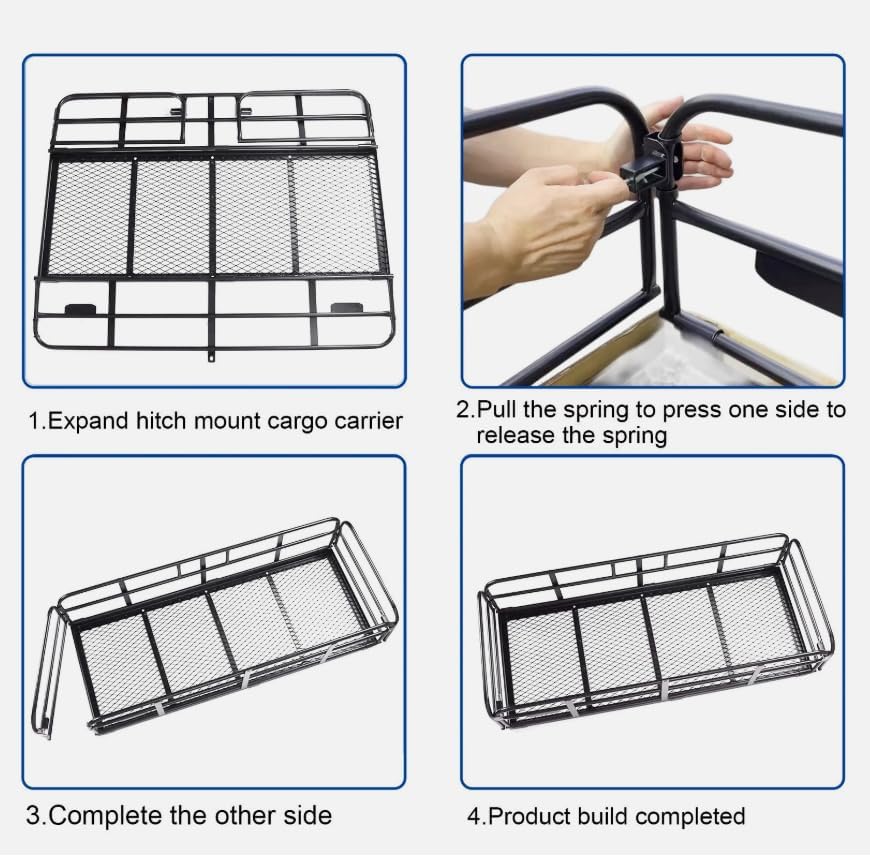 1.Expand hitch mount cargo carrier

2.Pull the spring to press one side to release the spring

3.Complete the other side

4.Product build completed