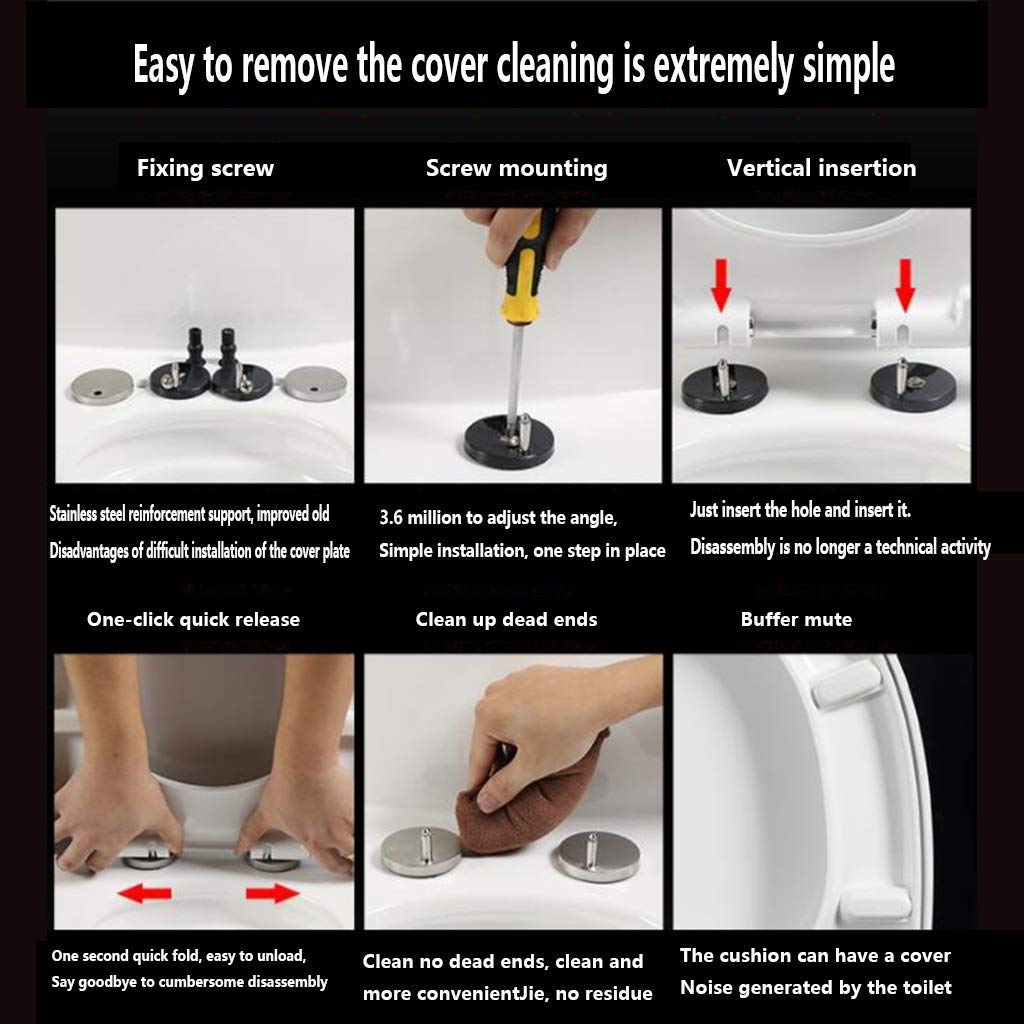 Easy to remove the cover cleaning is extremely simple

Fixing screw

Stainless steel reinforcement support, improved old
Disadvantages of difficult installation of the cover plate

Screw mounting

3.6 million to adjust the angle,
Simple installation, one step in place

Vertical insertion

Just insert the hole and insert it.
Disassembly is no longer a technical activity

One-click quick release

One second quick fold, easy to unload,
Say goodbye to cumbersome disassembly

Clean up dead ends

Clean no dead ends, clean and more convenientJie, no residue

Buffer mute

The cushion can have a cover
Noise generated by the toilet