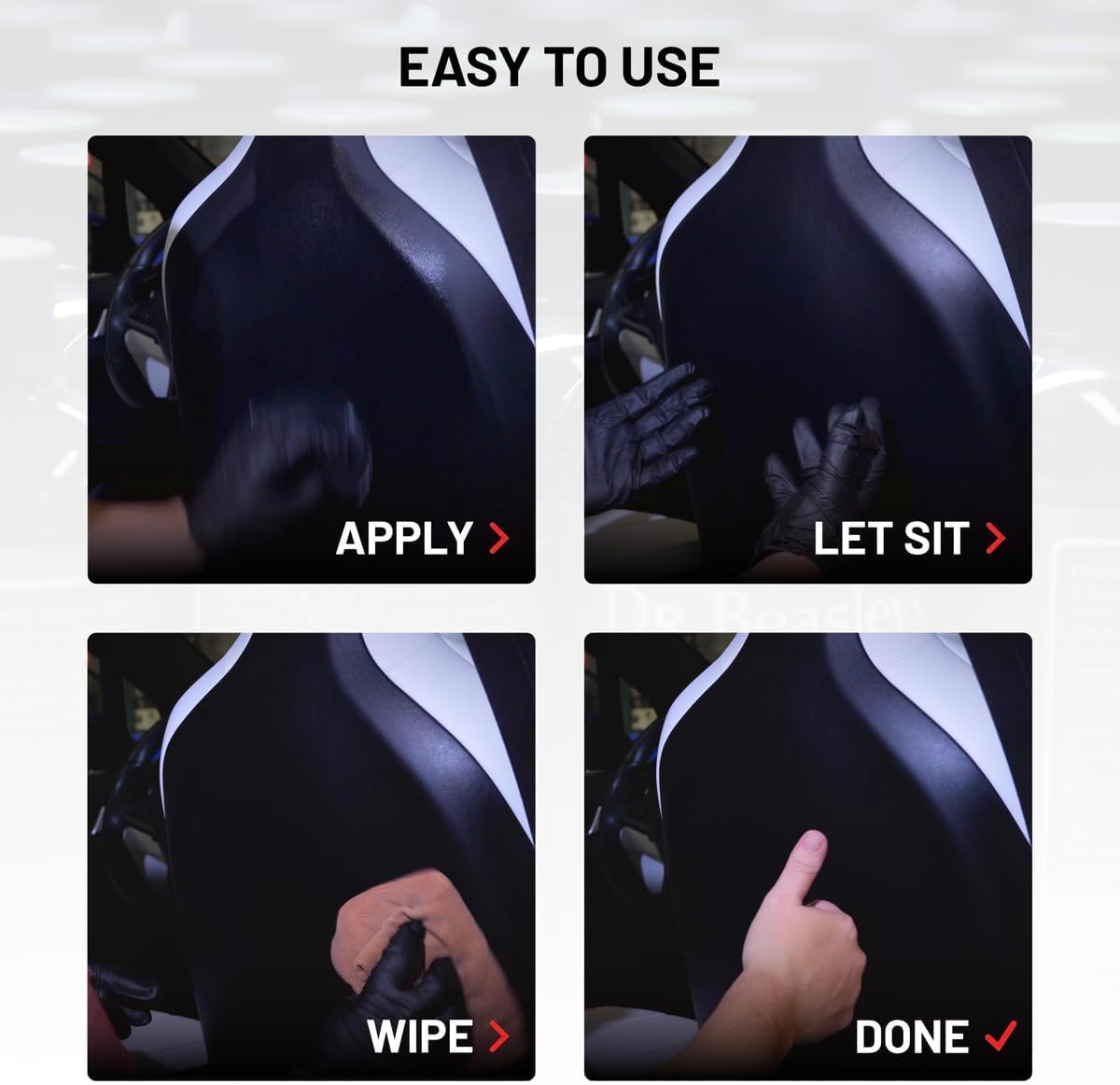 EASY TO USE

APPLY >

LET SIT >

Dr. Beasley's

WIPE >

DONE ✓