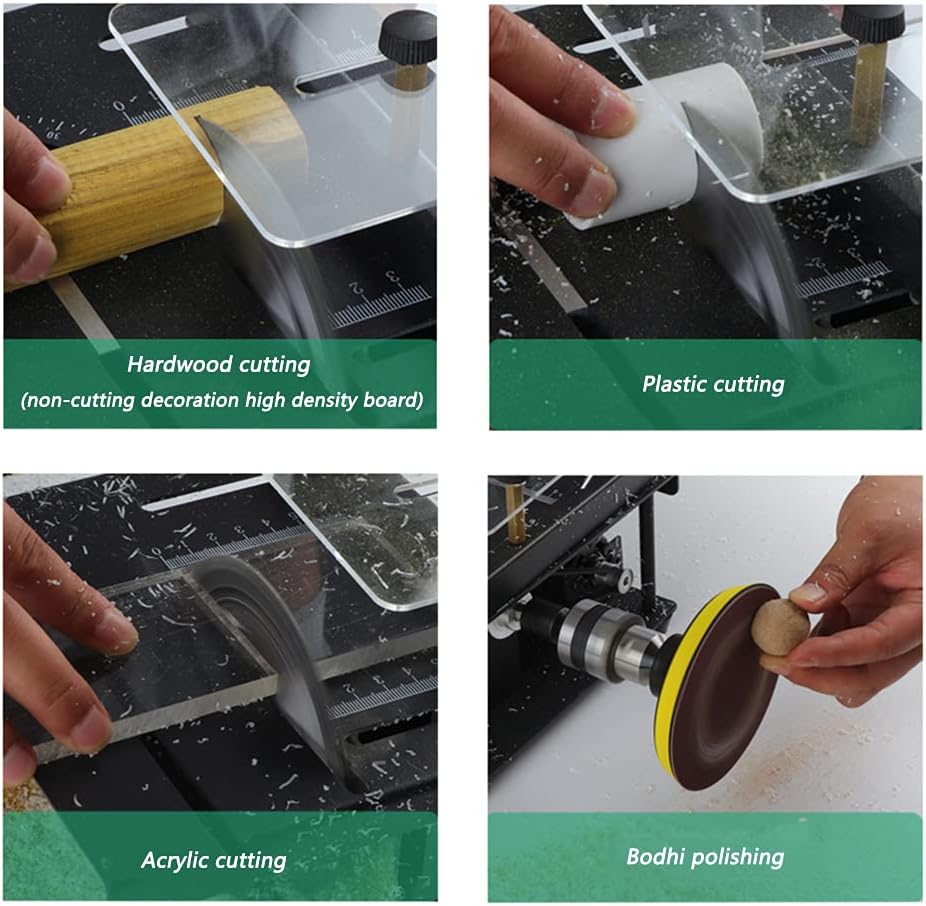 Hardwood cutting
(non-cutting decoration high density board)

Plastic cutting

Acrylic cutting

Bodhi polishing