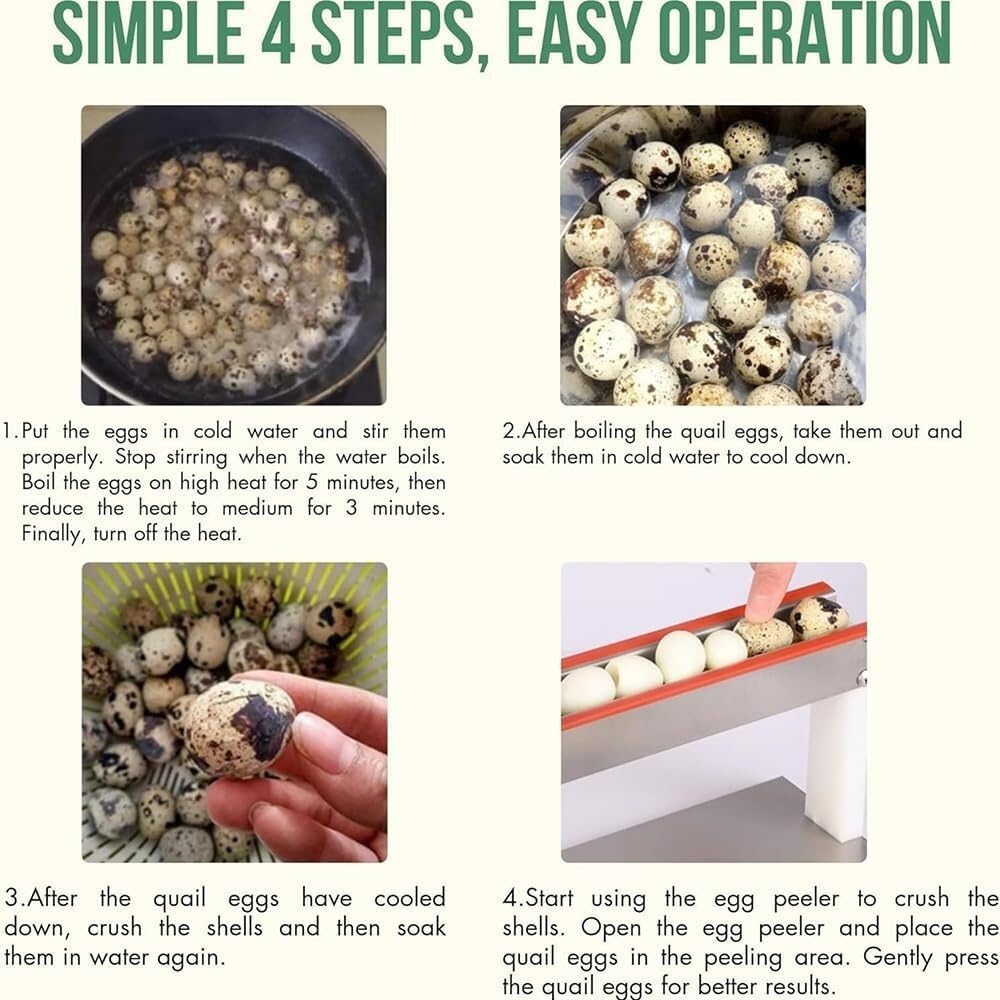 SIMPLE 4 STEPS, EASY OPERATION

1.Put the eggs in cold water and stir them properly. Stop stirring when the water boils. Boil the eggs on high heat for 5 minutes, then reduce the heat to medium for 3 minutes. Finally, turn off the heat.

2.After boiling the quail eggs, take them out and soak them in cold water to cool down.

3.After the quail eggs have cooled down, crush the shells and then soak them in water again.

4.Start using the egg peeler to crush the shells. Open the egg peeler and place the quail eggs in the peeling area. Gently press the quail eggs for better results.