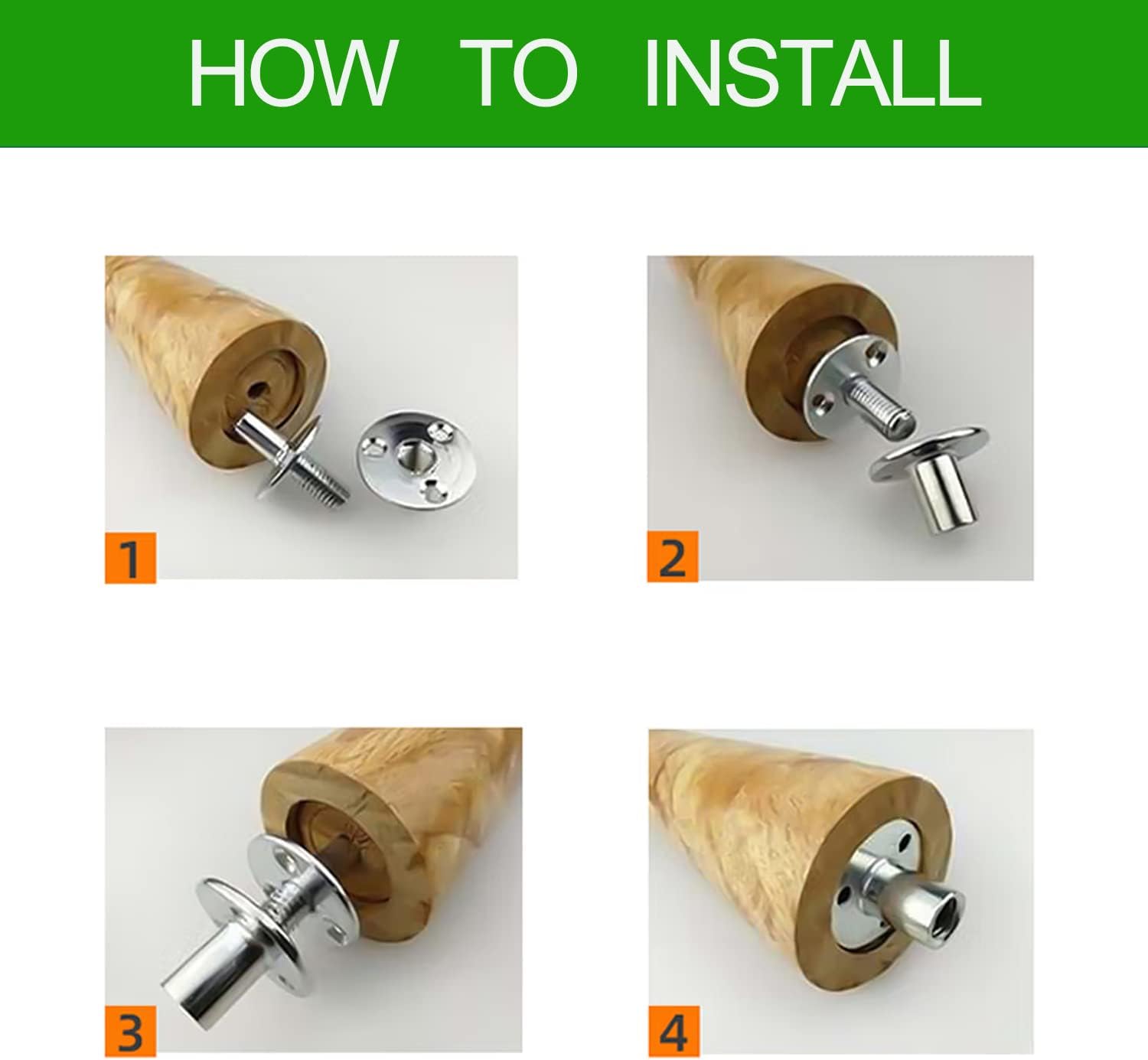 HOW TO INSTALL

1

2

3

4