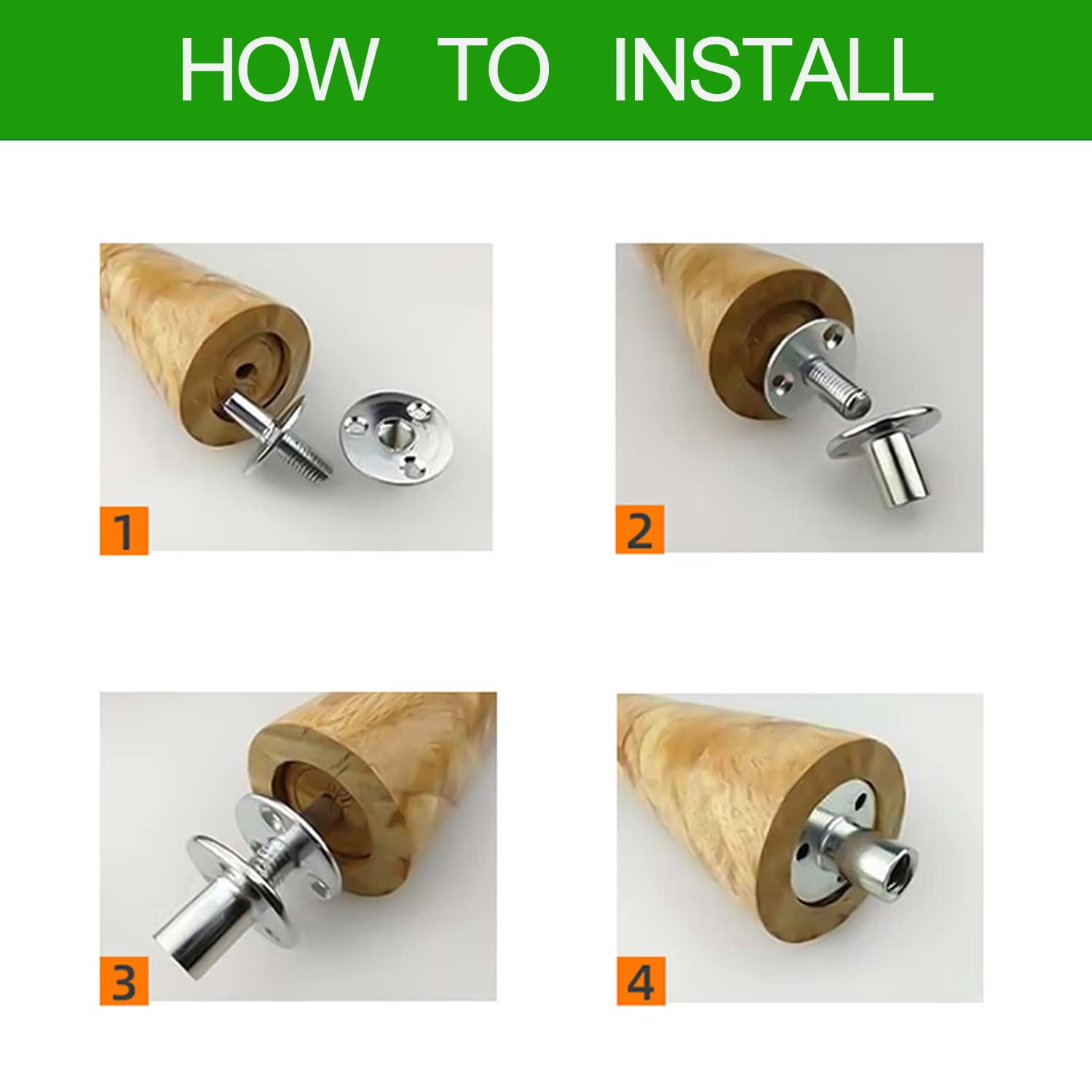 HOW TO INSTALL

1

2

3

4