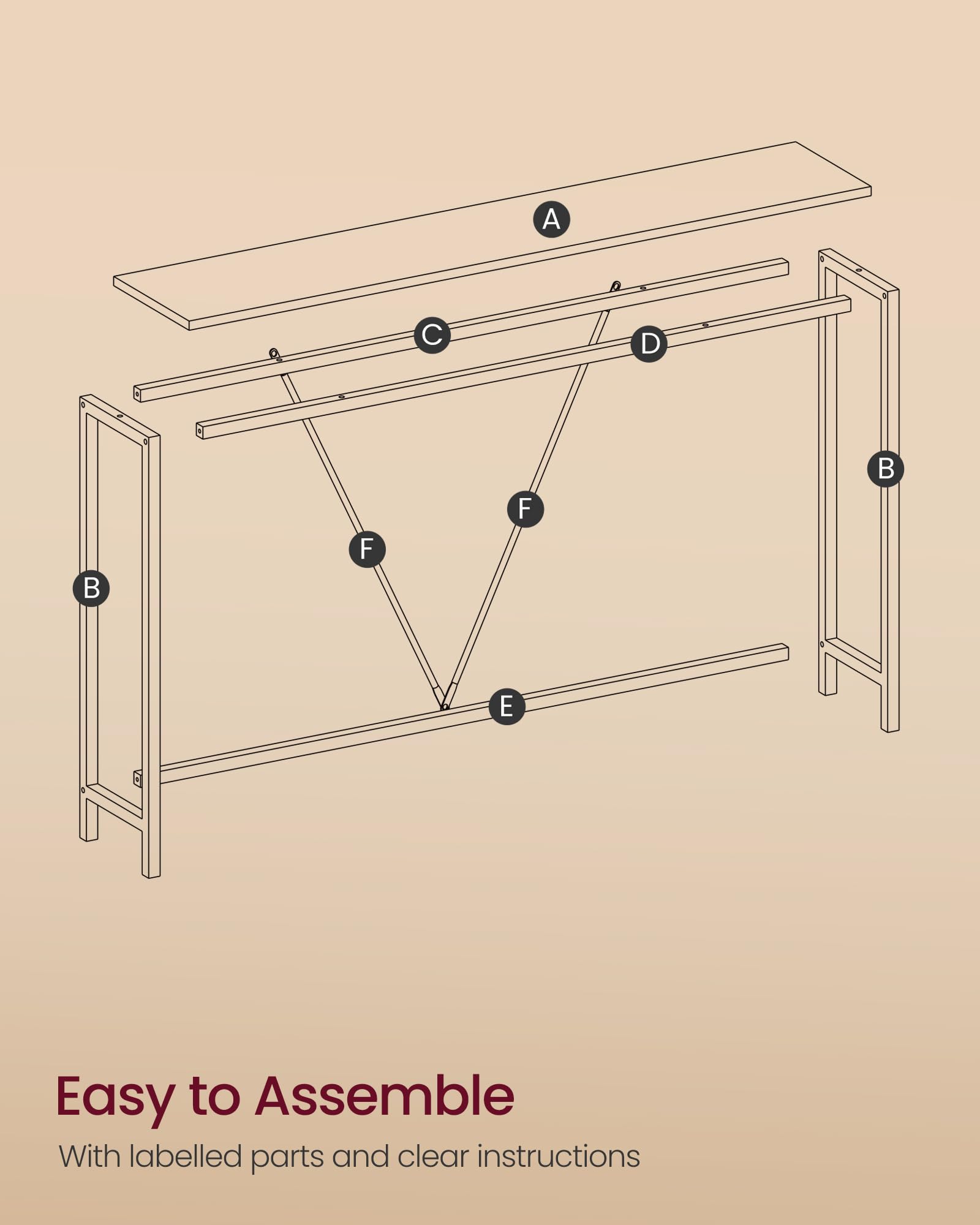 A

C

D

B

F

F

B

E

Easy to Assemble

With labelled parts and clear instructions