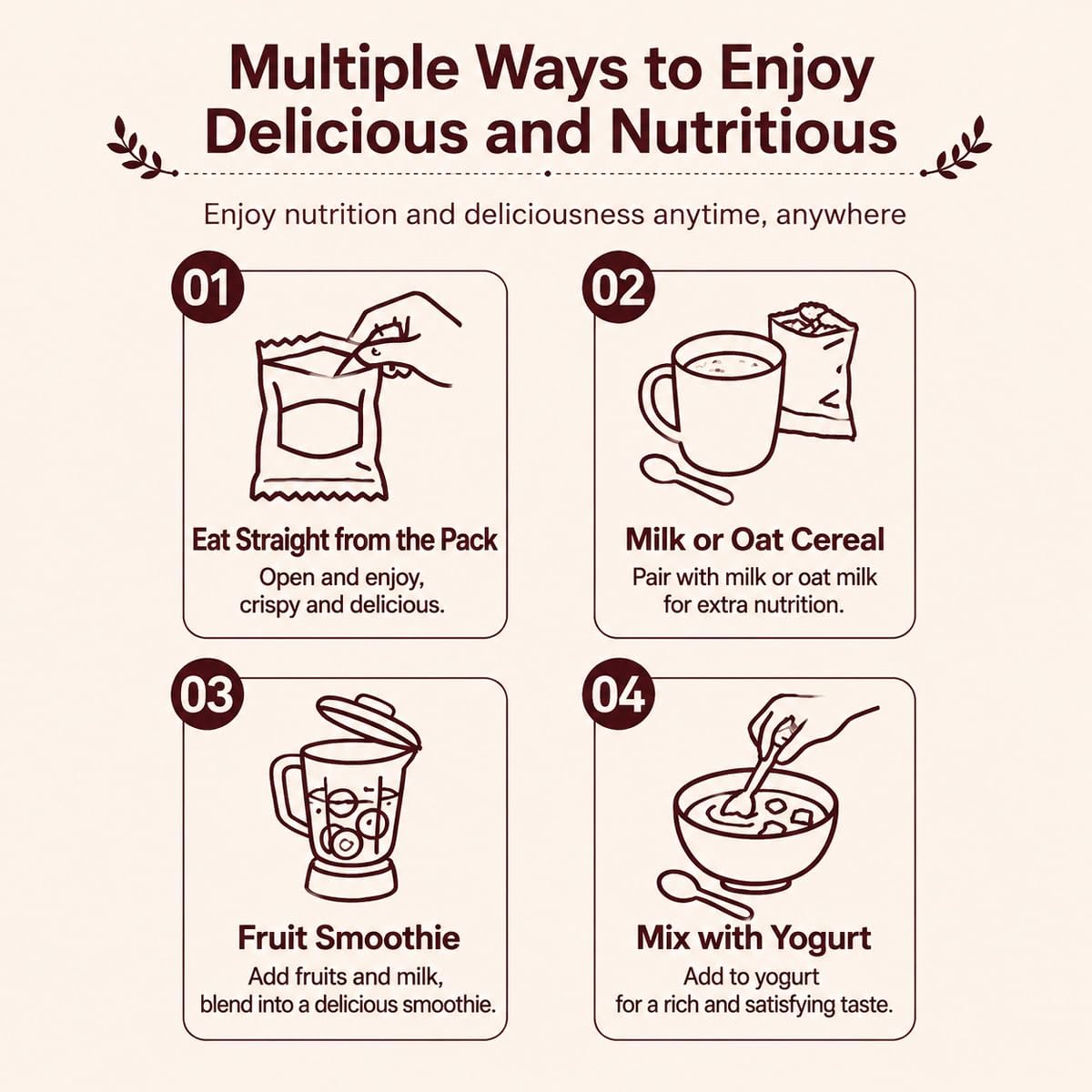 Multiple Ways to Enjoy Delicious and Nutritious

Enjoy nutrition and deliciousness anytime, anywhere

01

Eat Straight from the Pack

Open and enjoy, crispy and delicious.

02

Milk or Oat Cereal

Pair with milk or oat milk for extra nutrition.

03

Fruit Smoothie

Add fruits and milk, blend into a delicious smoothie.

04

Mix with Yogurt

Add to yogurt for a rich and satisfying taste.