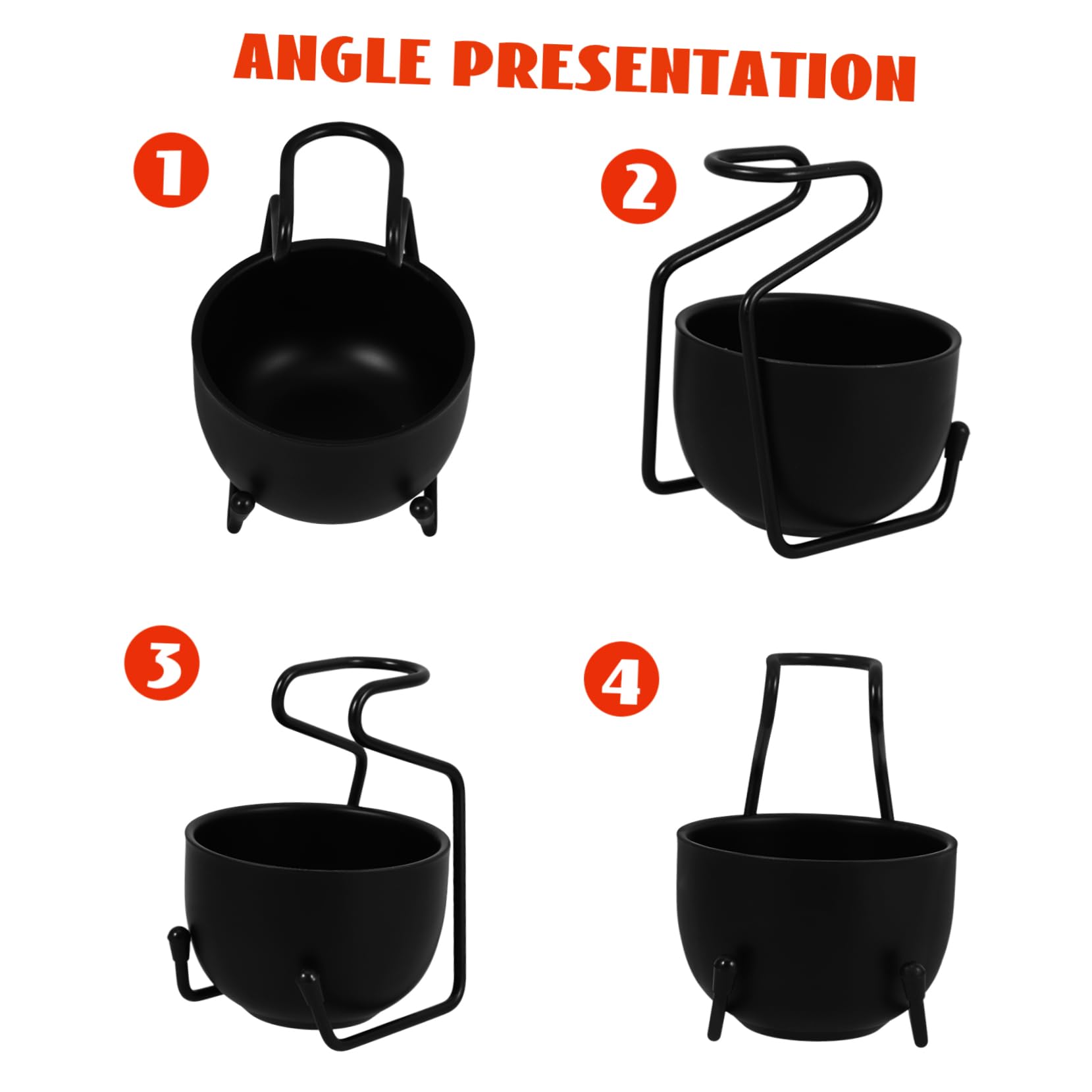 ANGLE PRESENTATION

1

2

3

4