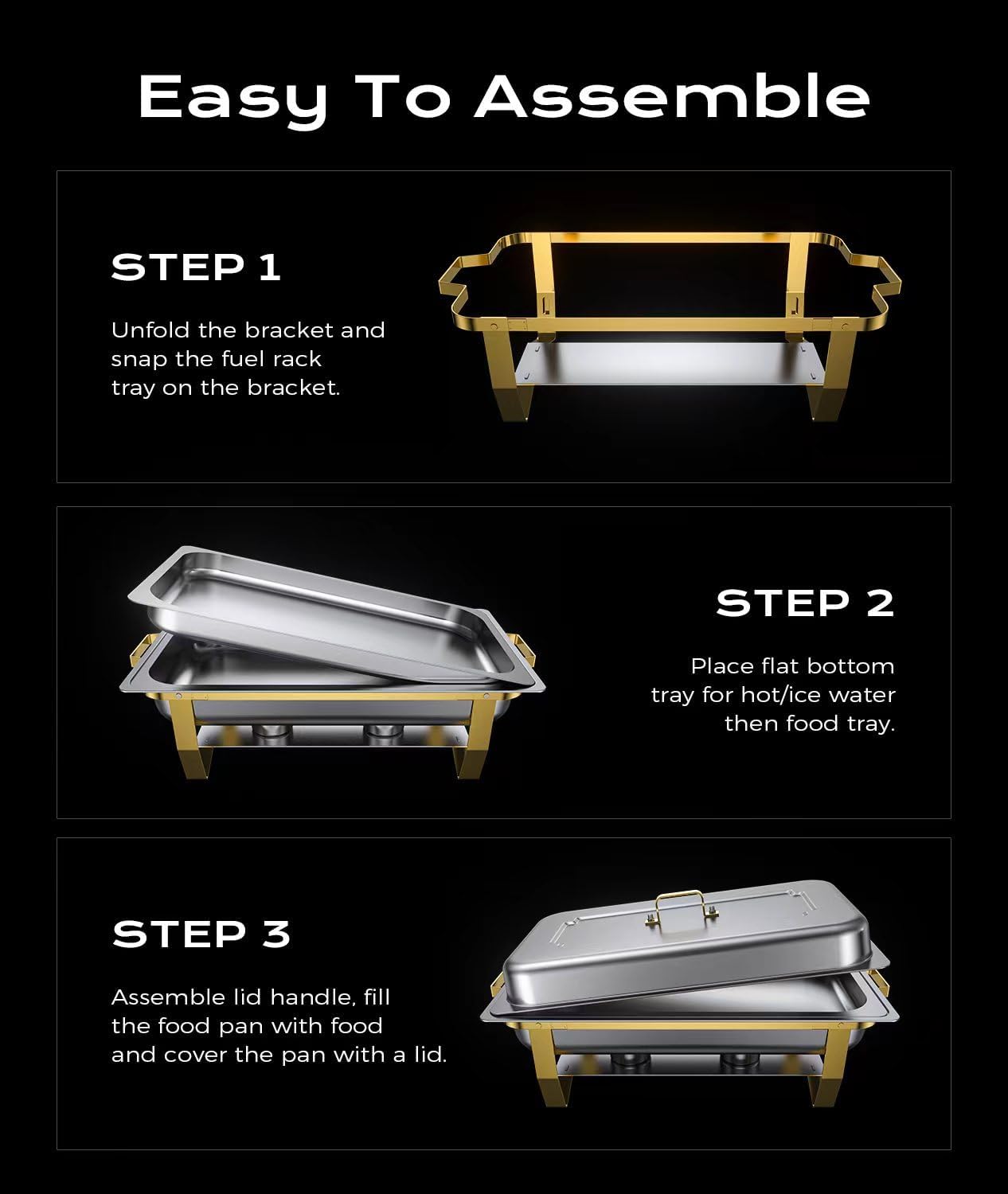 Easy To Assemble

STEP 1

Unfold the bracket and snap the fuel rack tray on the bracket.

STEP 2

Place flat bottom tray for hot/ice water then food tray.

STEP 3

Assemble lid handle, fill the food pan with food and cover the pan with a lid.