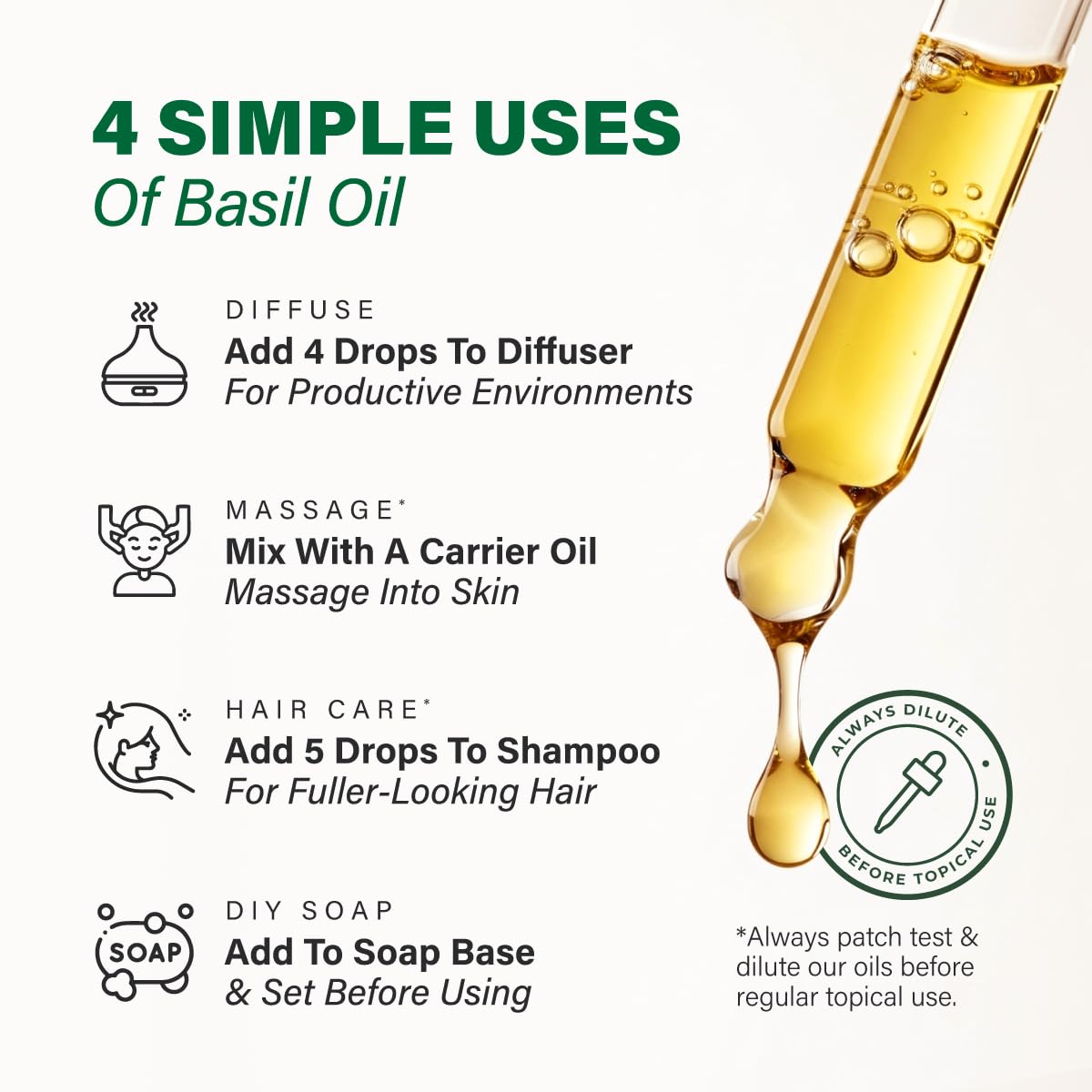 4 SIMPLE USES
Of Basil Oil

DIFFUSE
Add 4 Drops To Diffuser
For Productive Environments

MASSAGE*
Mix With A Carrier Oil
Massage Into Skin

HAIR CARE*
Add 5 Drops To Shampoo
For Fuller-Looking Hair

SOAP

DIY SOAP
Add To Soap Base
& Set Before Using

ALWAYS DILUTE • BEFORE TOPICAL USE

*Always patch test & dilute our oils before regular topical use.