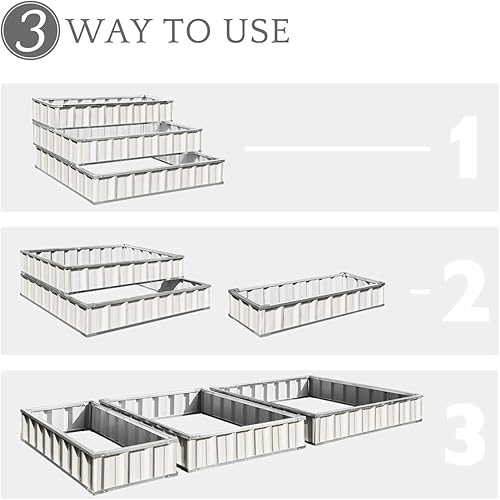 3 WAY TO USE

1

2

3