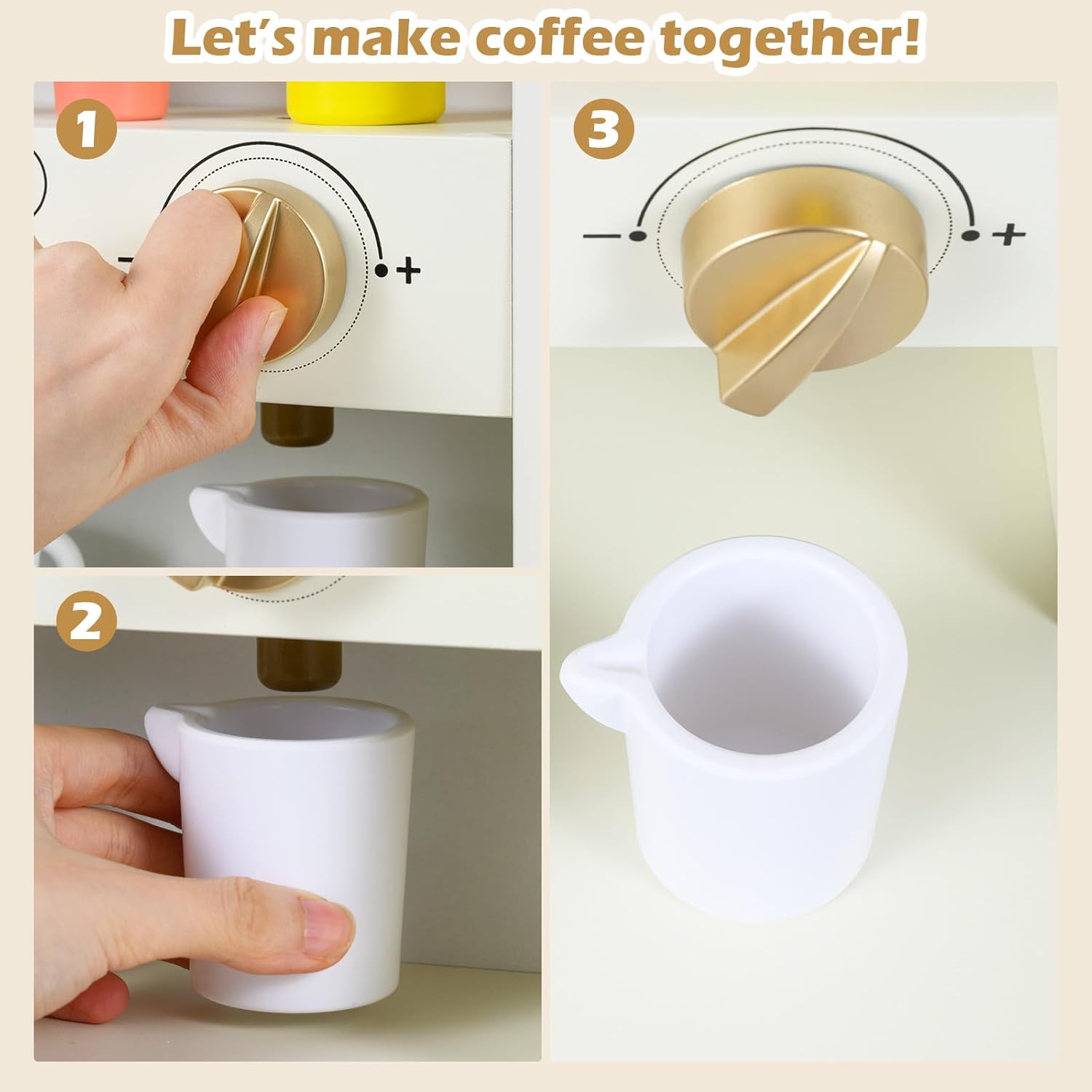 Let's make coffee together!

1

− +

2

3

− +