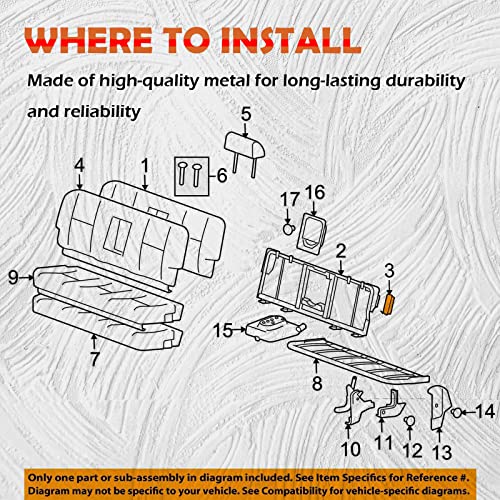 WHERE TO INSTALL

Made of high-quality metal for long-lasting durability and reliability

5
4
1
6
17
16
2
3
9
15
7
8
14
10
11
12
13

Only one part or sub-assembly in diagram included. See Item Specifics for Reference #. Diagram may not be specific to your vehicle. See Compatibility for vehicle-specific diagrams.