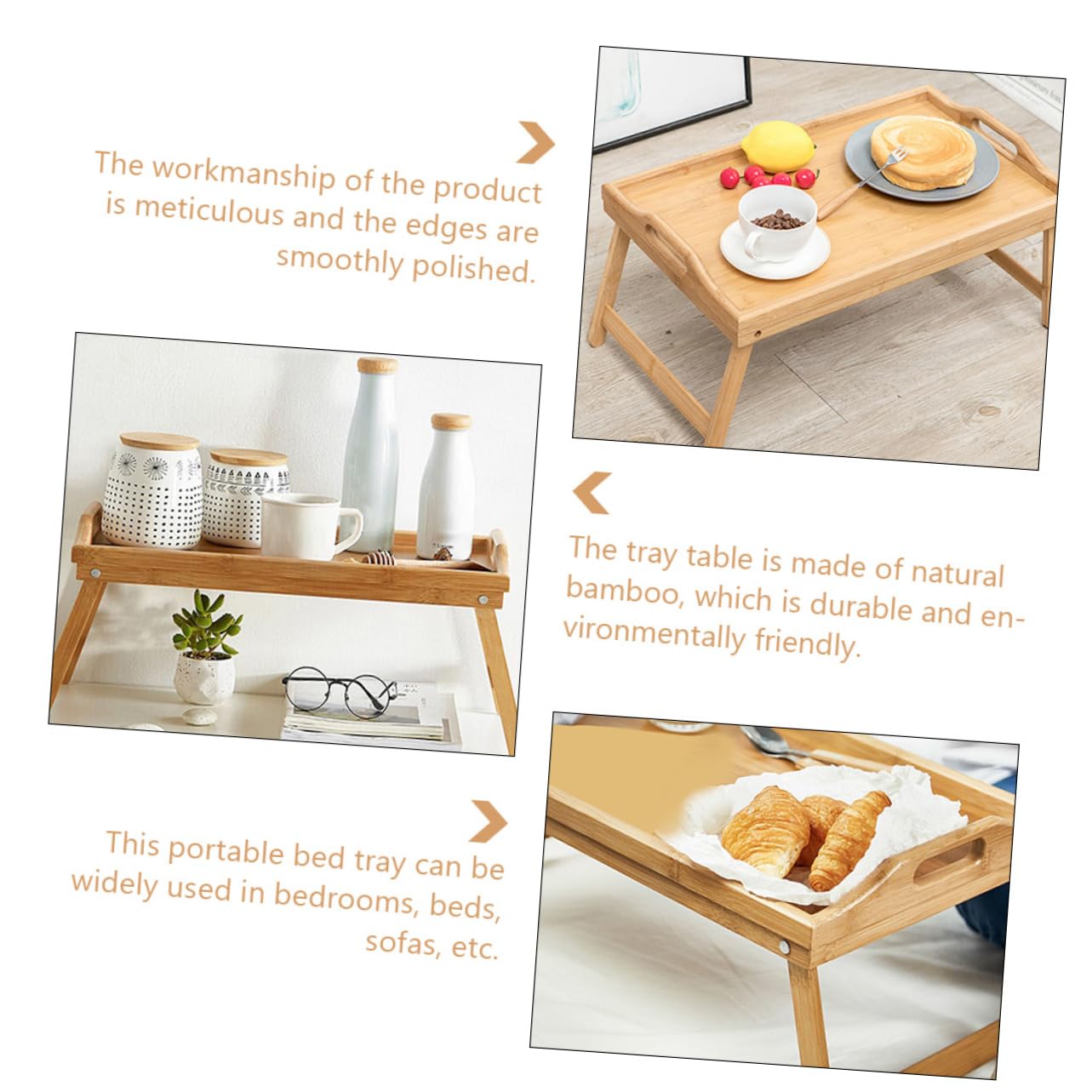 The workmanship of the product is meticulous and the edges are smoothly polished.

The tray table is made of natural bamboo, which is durable and environmentally friendly.

This portable bed tray can be widely used in bedrooms, beds, sofas, etc.