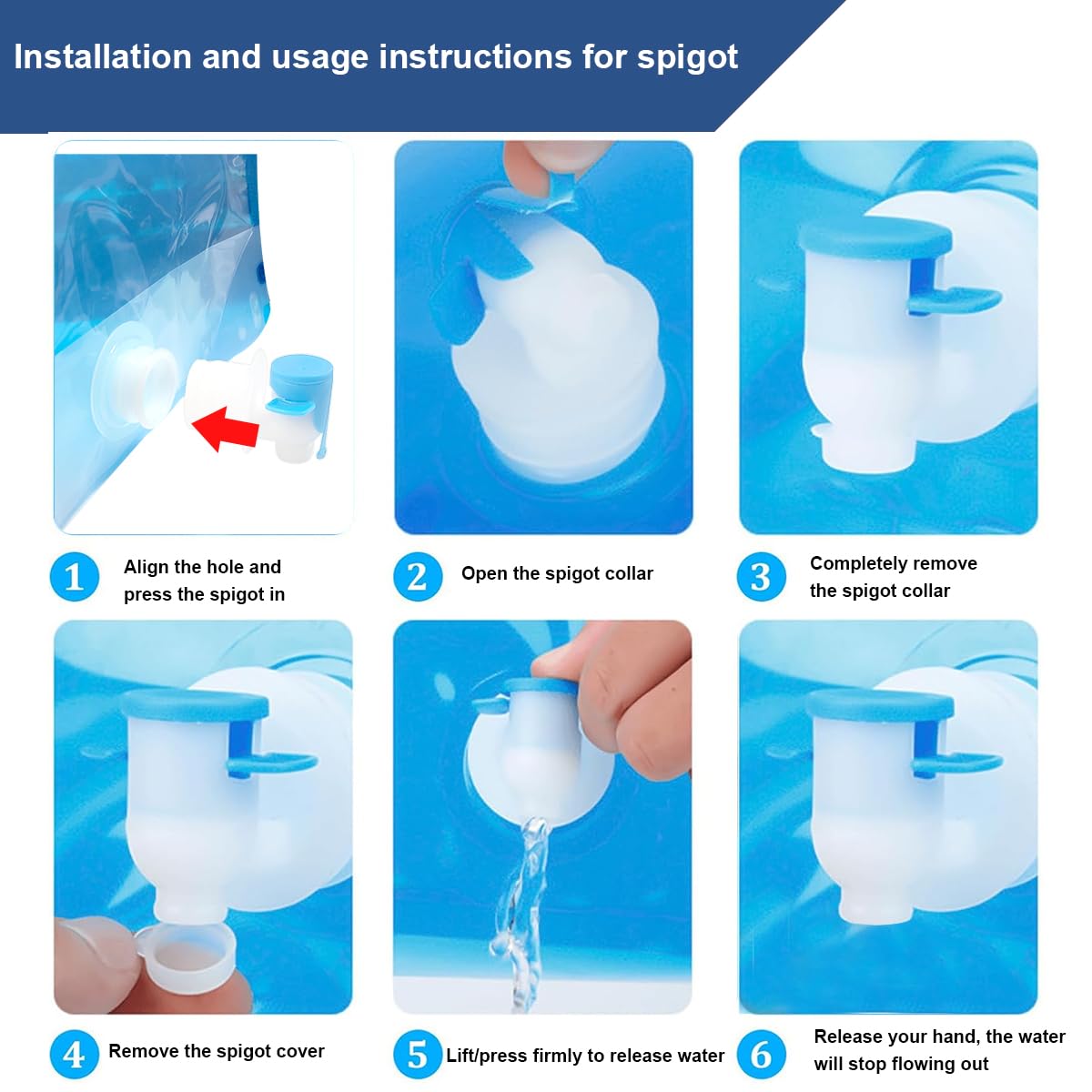 Installation and usage instructions for spigot

1 Align the hole and press the spigot in

2 Open the spigot collar

3 Completely remove the spigot collar

4 Remove the spigot cover

5 Lift/press firmly to release water

6 Release your hand, the water will stop flowing out