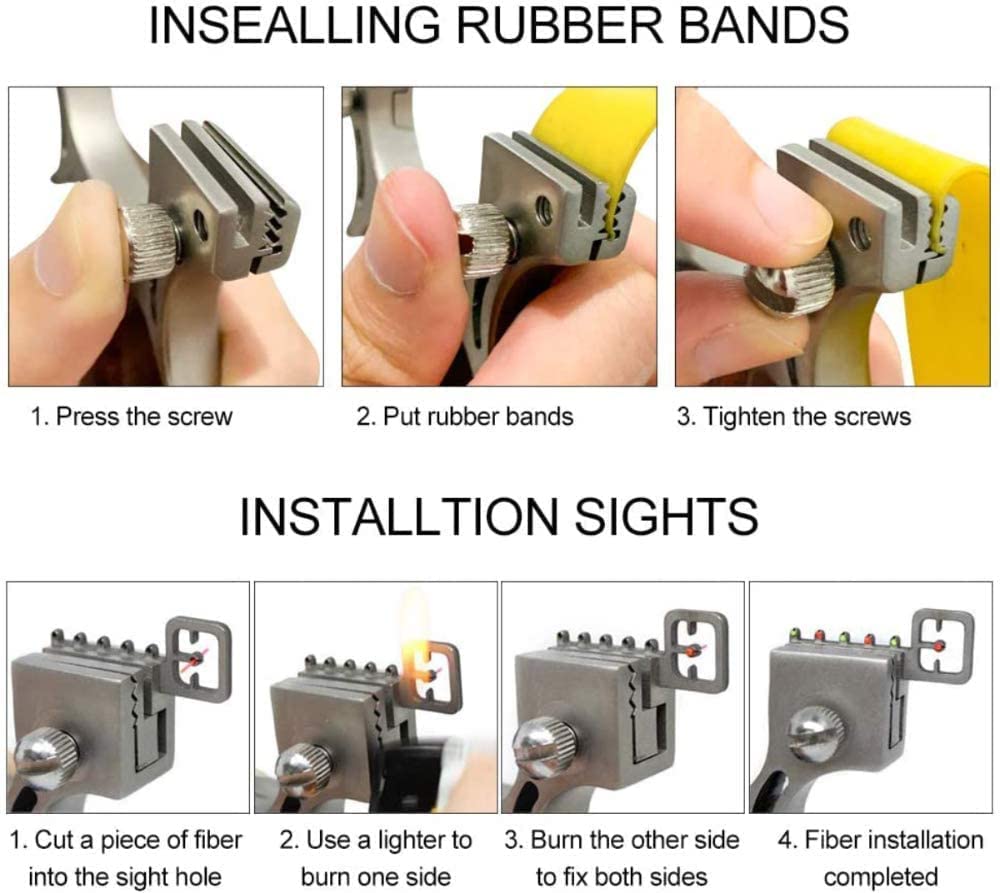 INSEALLING RUBBER BANDS

1. Press the screw

2. Put rubber bands

3. Tighten the screws

INSTALLTION SIGHTS

1. Cut a piece of fiber into the sight hole

2. Use a lighter to burn one side

3. Burn the other side to fix both sides

4. Fiber installation completed