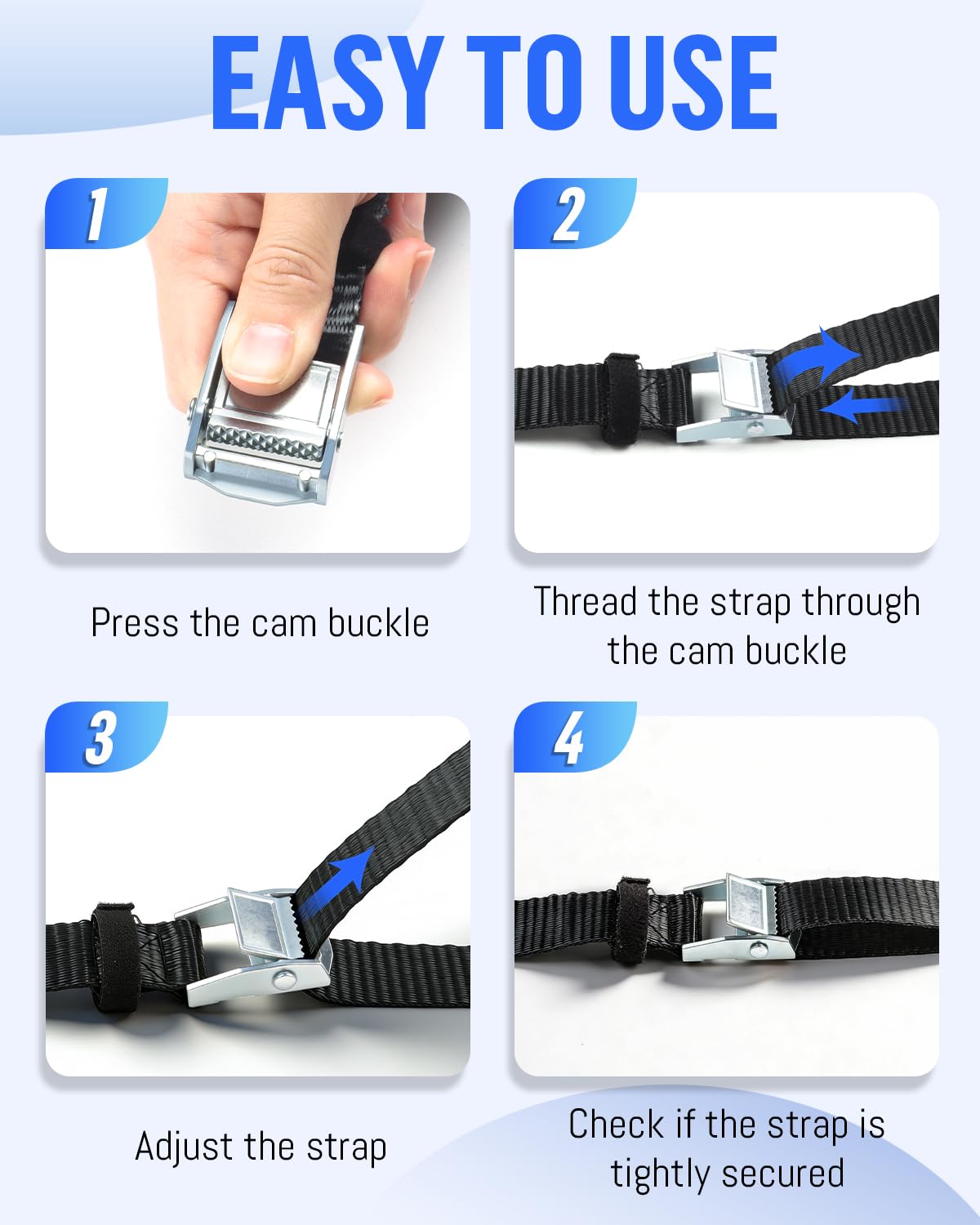 EASY TO USE

1

Press the cam buckle

2

Thread the strap through the cam buckle

3

Adjust the strap

4

Check if the strap is tightly secured